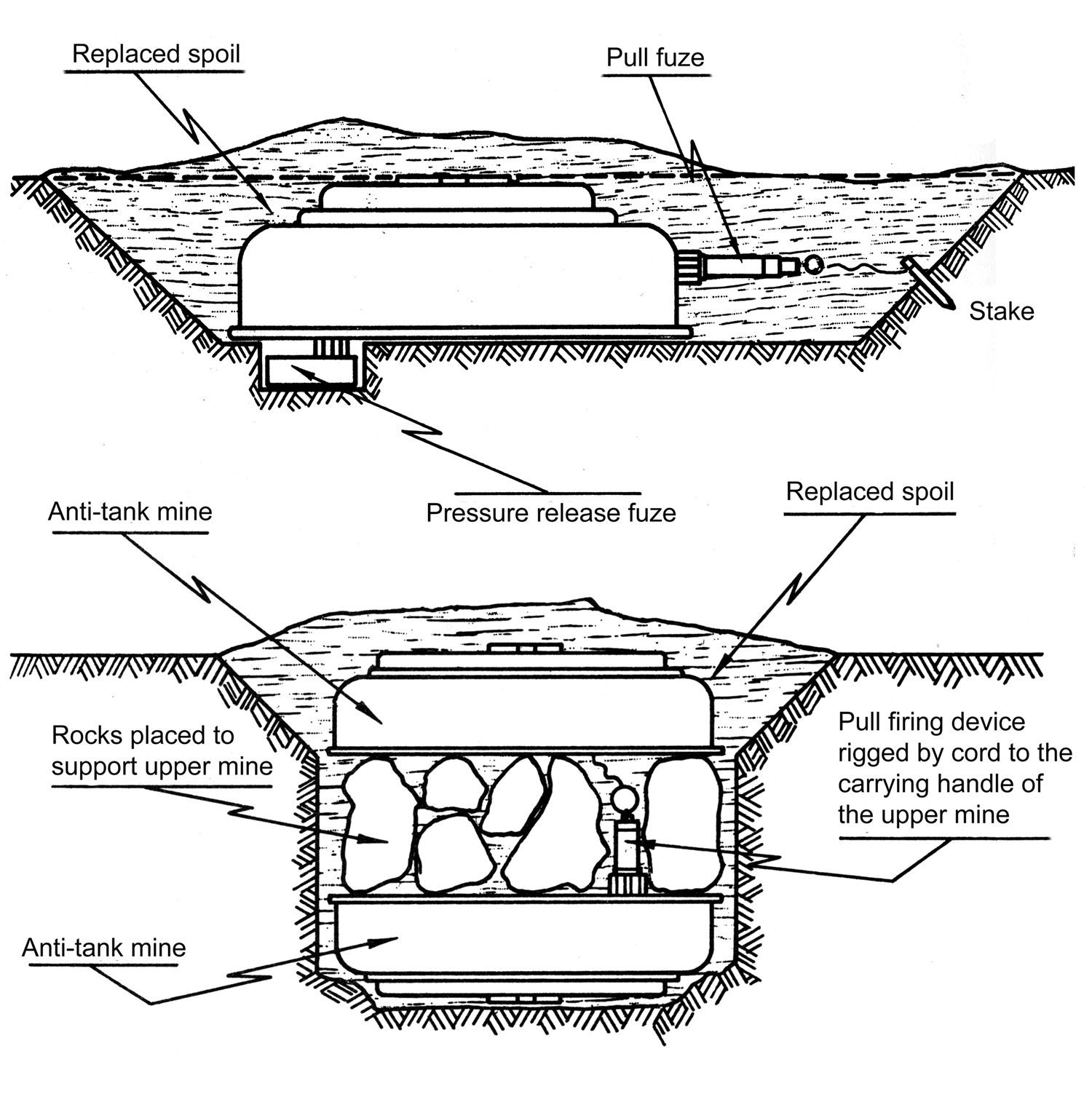 Replaced spoil

Pull fuze

Stake

Pressure release fuze

Anti-tank mine

Replaced spoil

Rocks placed to support upper mine

Pull firing device rigged by cord to the carrying handle of the upper mine

Anti-tank mine