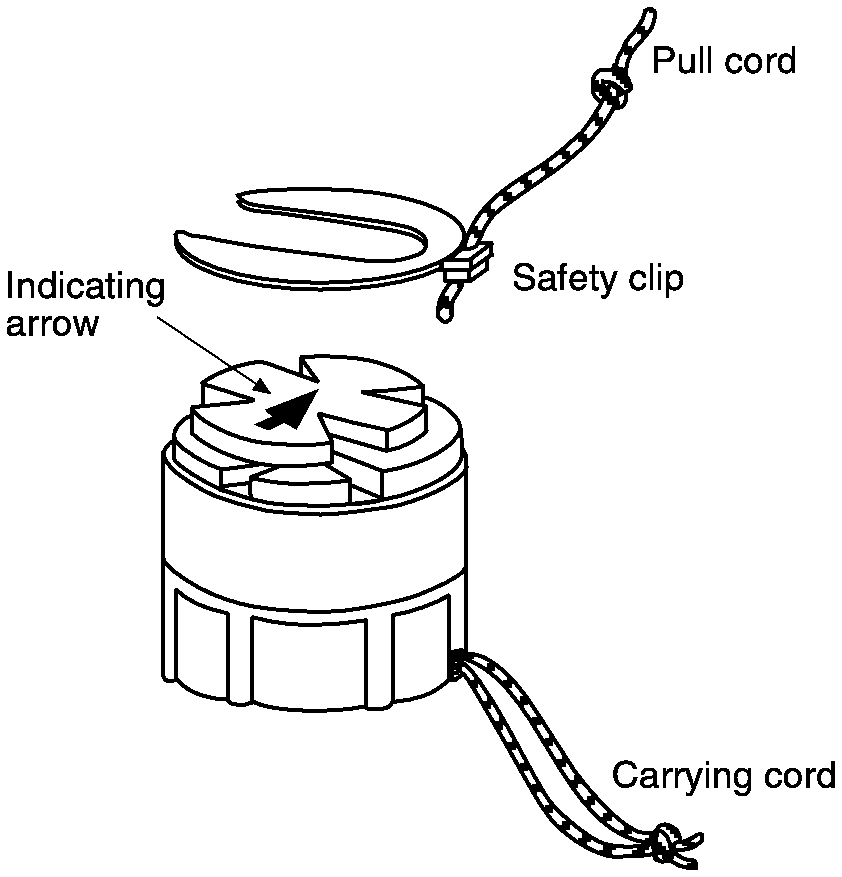 Pull cord

Safety clip

Indicating arrow

Carrying cord