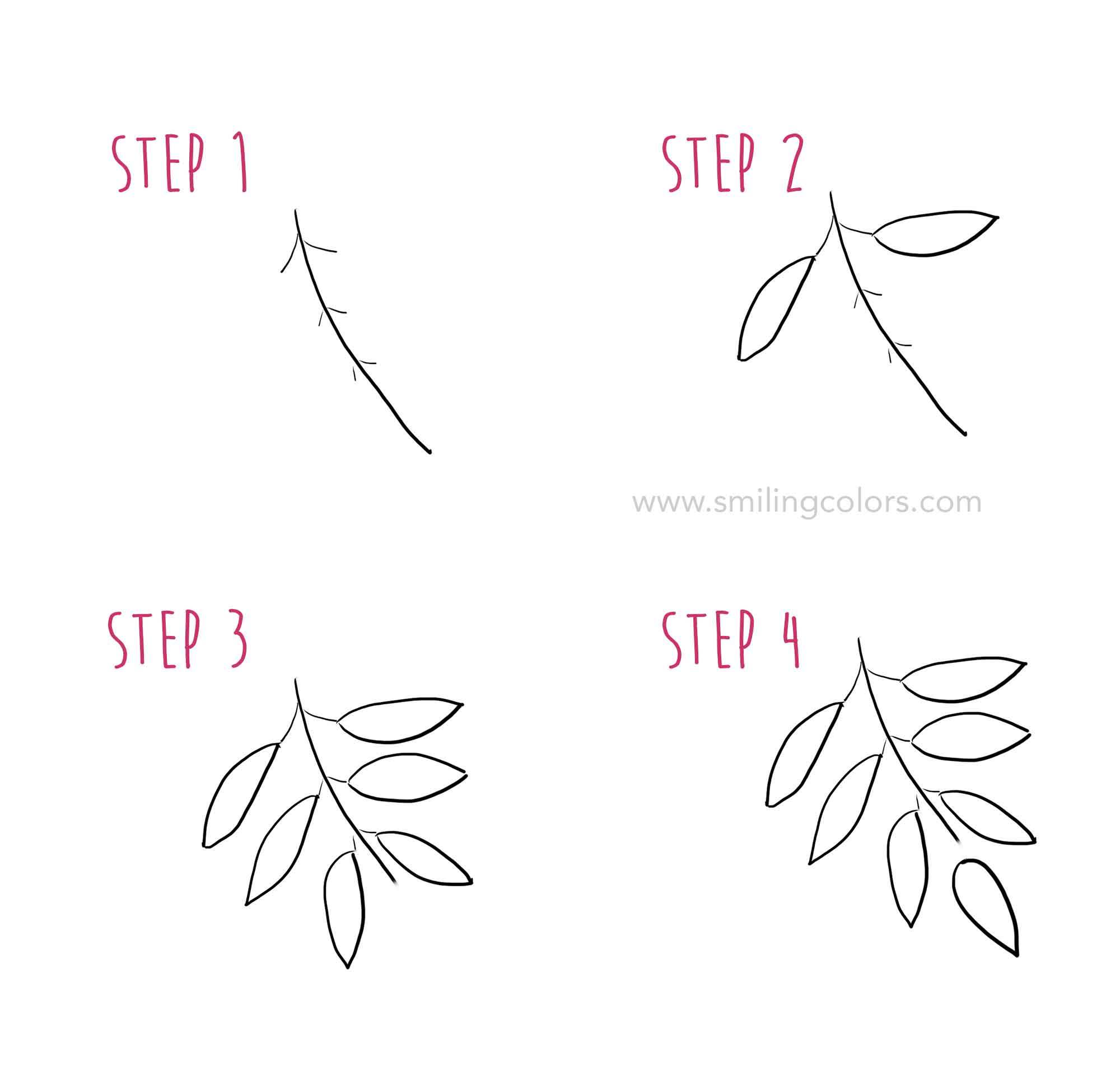 STEP 1

STEP 2

www.smilingcolors.com

STEP 3

STEP 4