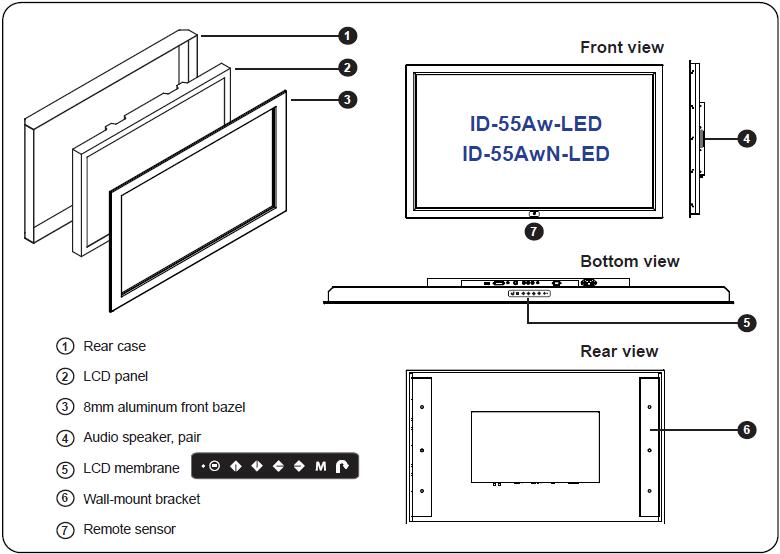 1
2
3

Front view

ID-55Aw-LED
ID-55AwN-LED

4

7

Bottom view

5

Rear view

6

① Rear case
② LCD panel
③ 8mm aluminum front bazel
④ Audio speaker, pair
⑤ LCD membrane M
⑥ Wall-mount bracket
⑦ Remote sensor