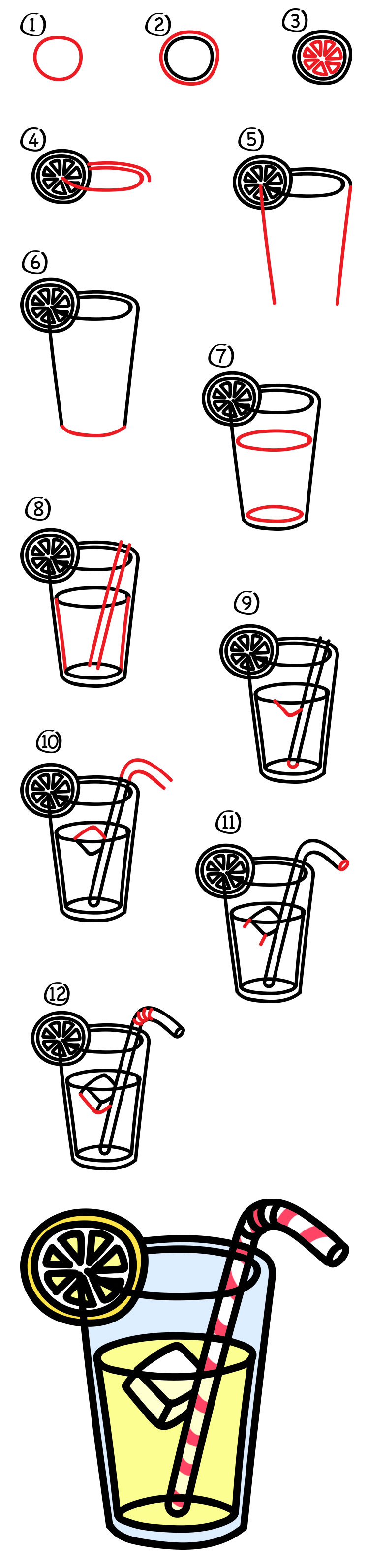 1
2
3
4
5
6
7
8
9
10
11
12