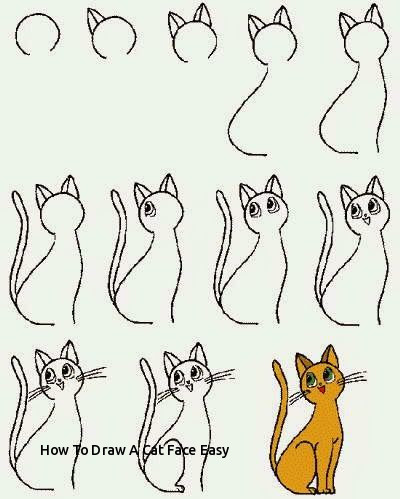 How To Draw A Cat Face Easy