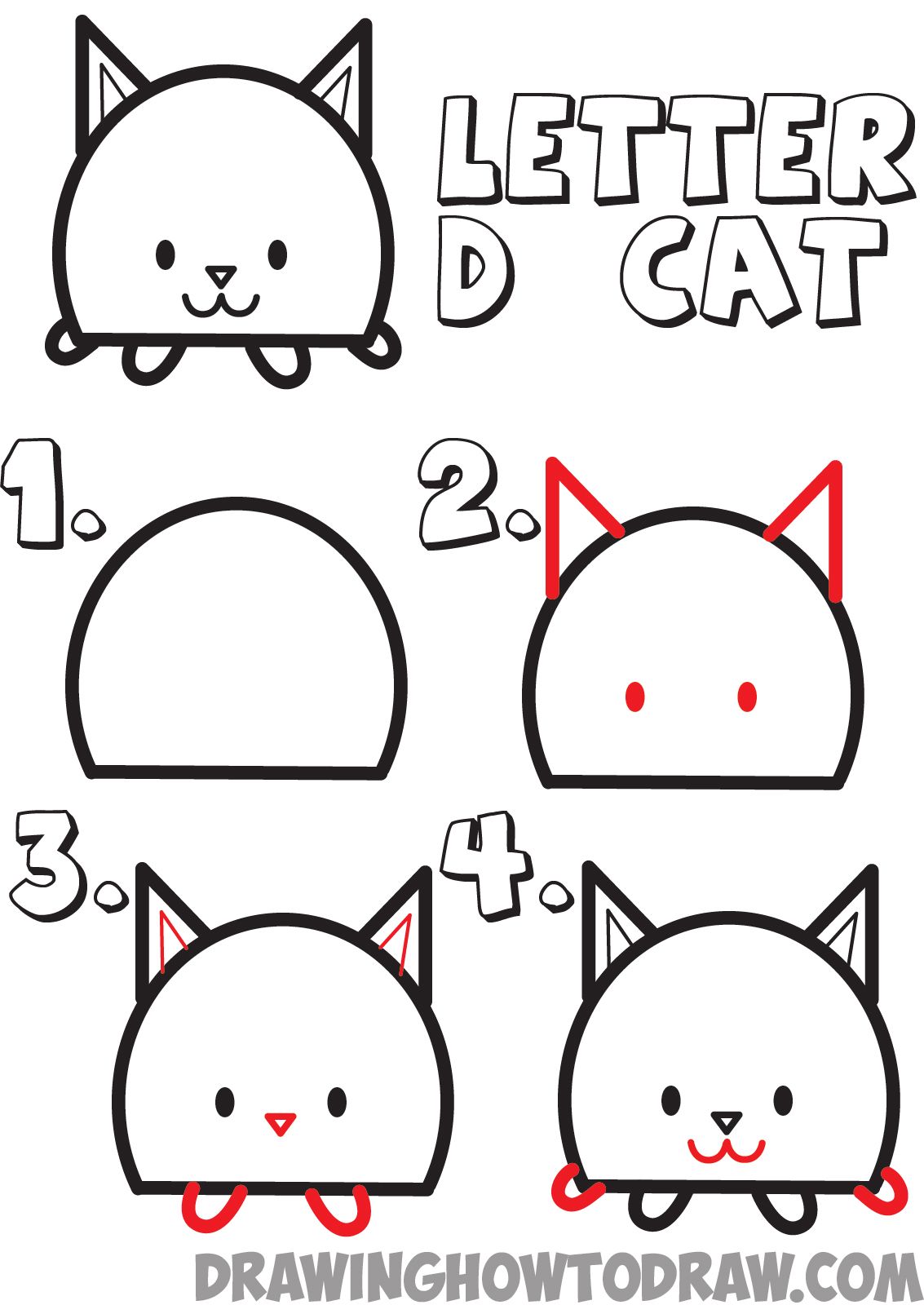 LETTER D CAT

1.

2.

3.

4.

DRAWINGHOWTODRAW.COM