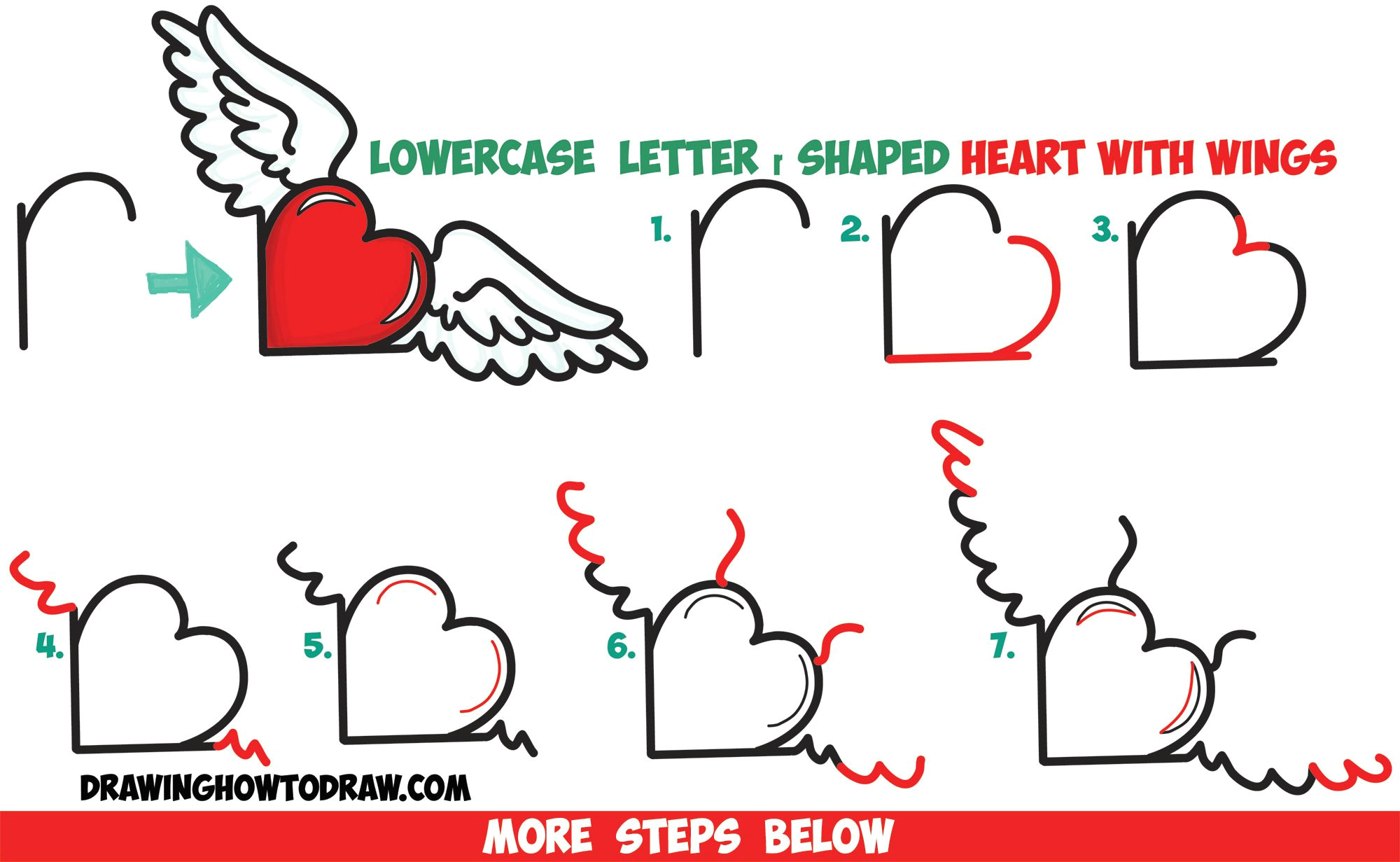 LOWERCASE LETTER r SHAPED HEART WITH WINGS

1.

2.

3.

4.

5.

6.

7.

DRAWINGHOWTODRAW.COM

MORE STEPS BELOW