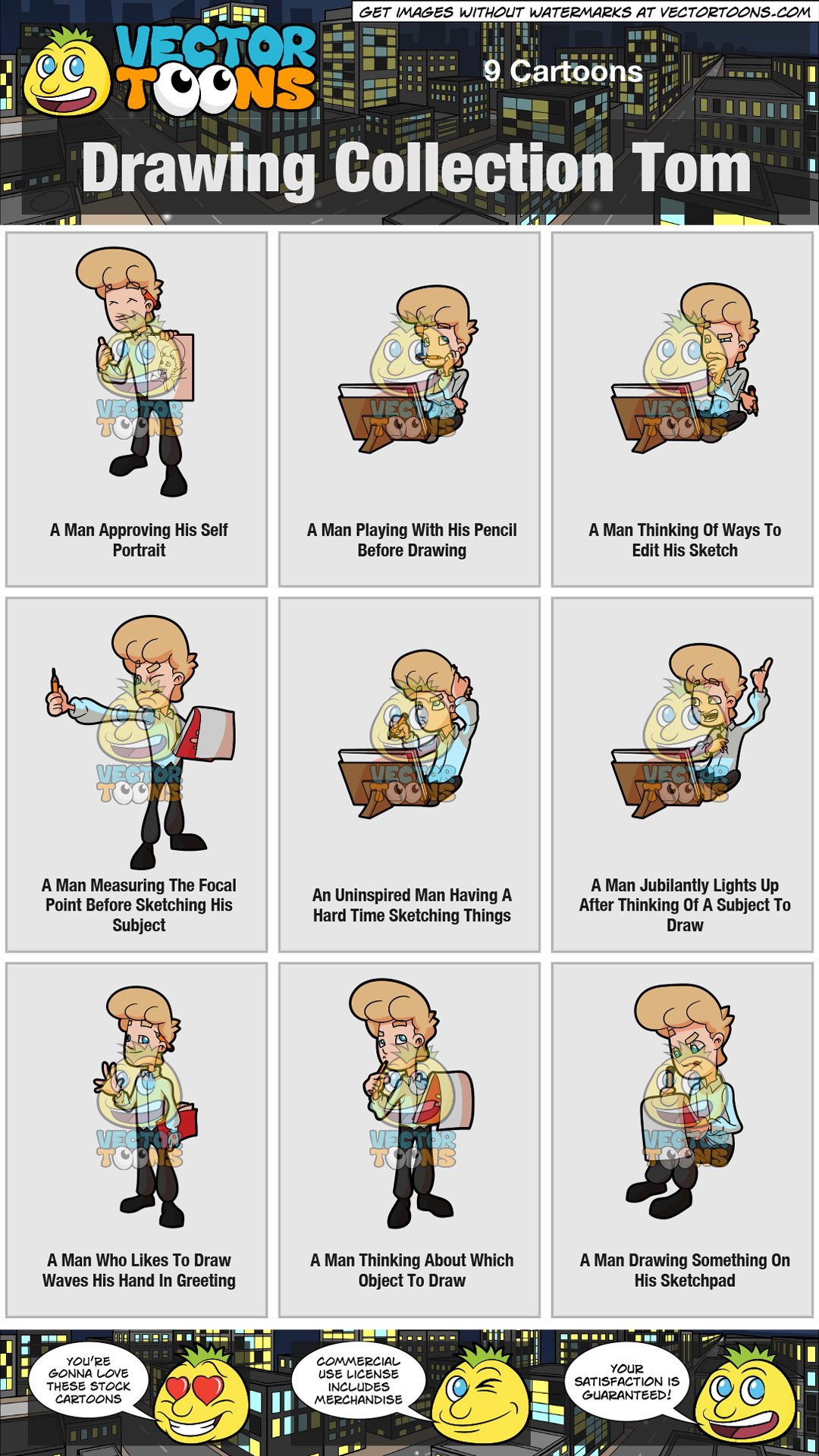 GET IMAGES WITHOUT WATERMARKS AT VECTORTOONS.COM

VECTOR TOONS

9 Cartoons

Drawing Collection Tom

VECTOR TOONS

A Man Approving His Self Portrait

VECTOR TOONS

A Man Playing With His Pencil Before Drawing

VECTOR TOONS

A Man Thinking Of Ways To Edit His Sketch

VECTOR TOONS

A Man Measuring The Focal Point Before Sketching His Subject

VECTOR TOONS

An Uninspired Man Having A Hard Time Sketching Things

VECTOR TOONS

A Man Jubilantly Lights Up After Thinking Of A Subject To Draw

VECTOR TOONS

A Man Who Likes To Draw Waves His Hand In Greeting

VECTOR TOONS

A Man Thinking About Which Object To Draw

VECTOR TOONS

A Man Drawing Something On His Sketchpad

YOU'RE GONNA LOVE THESE STOCK CARTOONS

COMMERCIAL USE LICENSE INCLUDES MERCHANDISE

YOUR SATISFACTION IS GUARANTEED!