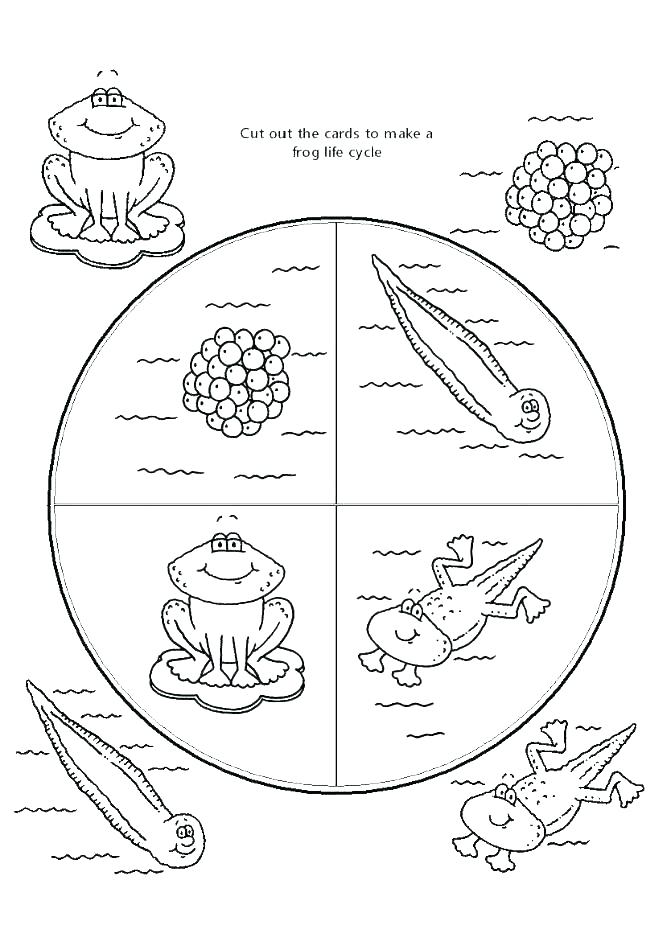 Cut out the cards to make a frog life cycle