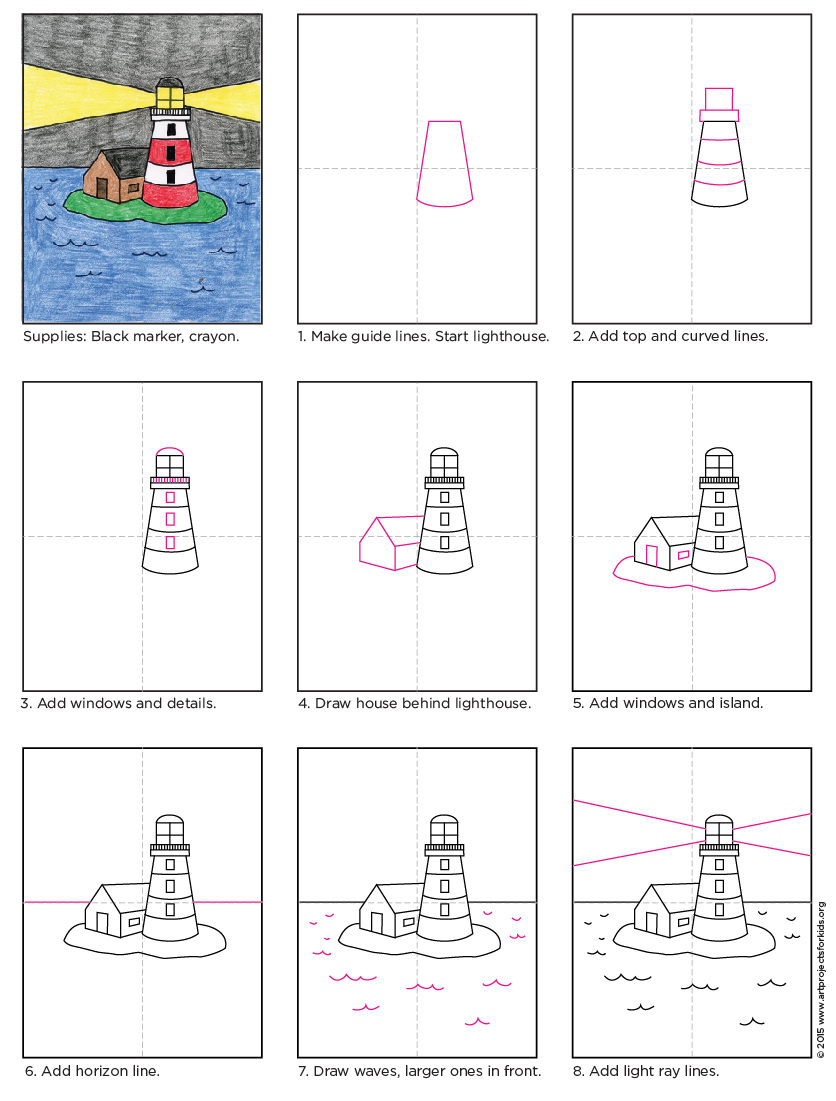 Supplies: Black marker, crayon.

1. Make guide lines. Start lighthouse.

2. Add top and curved lines.

3. Add windows and details.

4. Draw house behind lighthouse.

5. Add windows and island.

6. Add horizon line.

7. Draw waves, larger ones in front.

8. Add light ray lines.

© 2015 www.artprojectsforkids.org