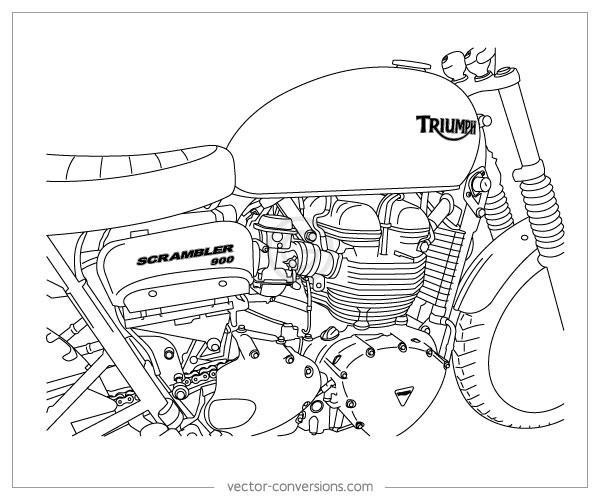 TRIUMPH

SCRAMBLER
900

vector-conversions.com