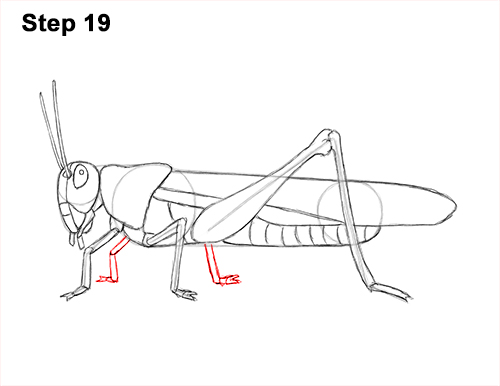 Step 19