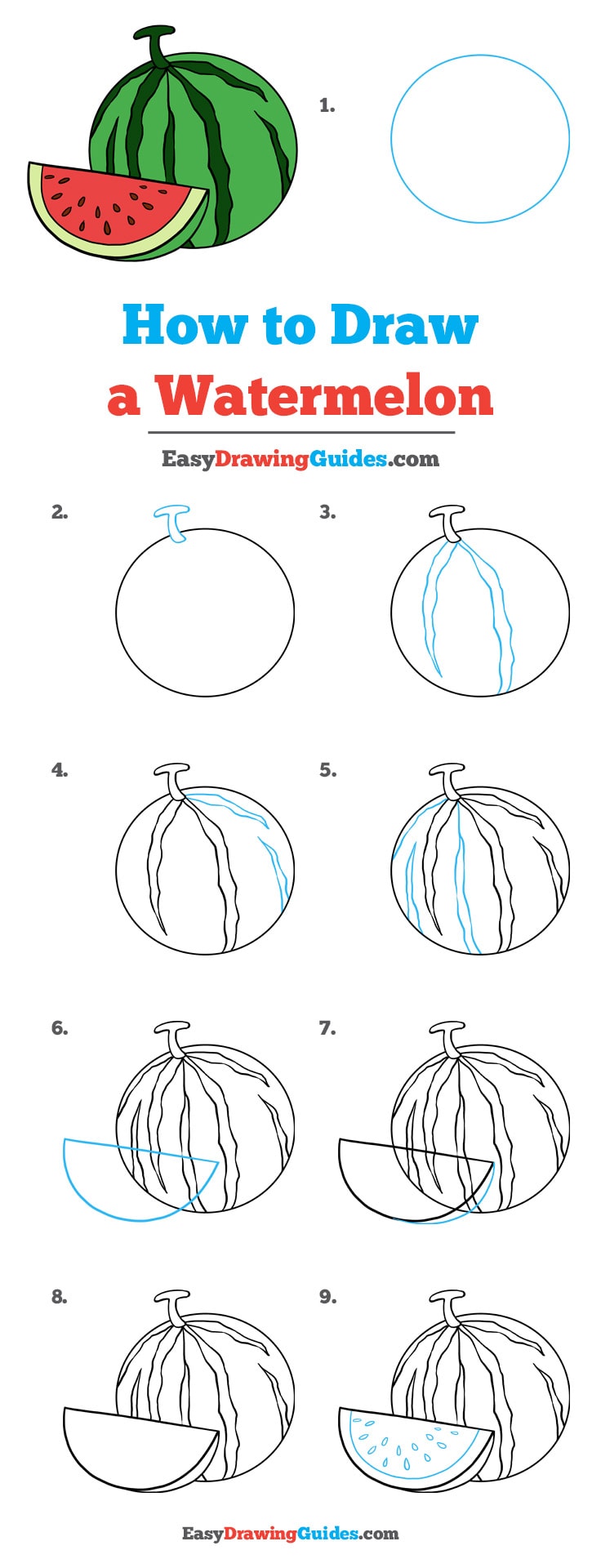 1.

How to Draw a Watermelon

EasyDrawingGuides.com

2.

3.

4.

5.

6.

7.

8.

9.

EasyDrawingGuides.com