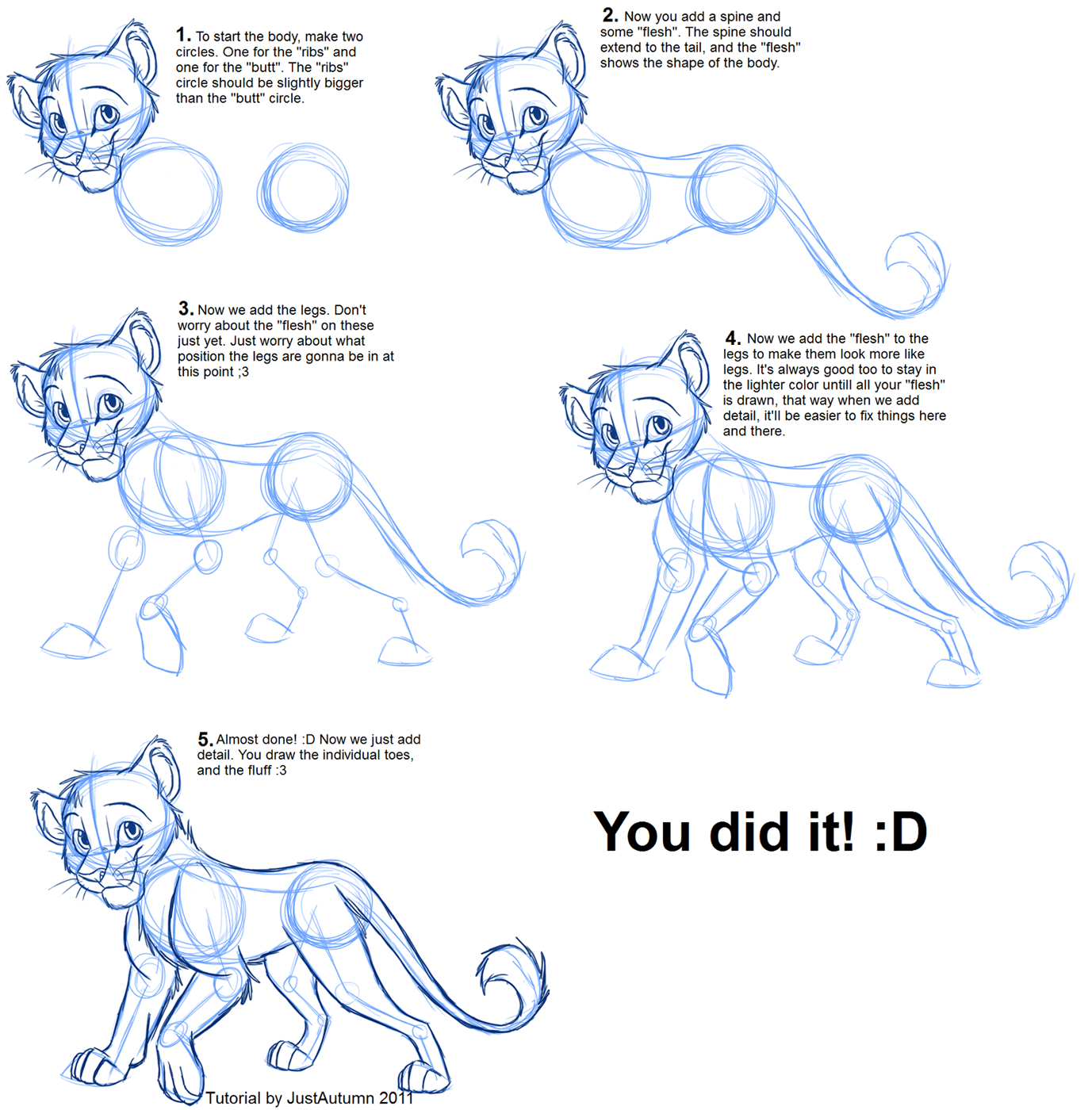 1. To start the body, make two circles. One for the "ribs" and one for the "butt". The "ribs" circle should be slightly bigger than the "butt" circle.

2. Now you add a spine and some "flesh". The spine should extend to the tail, and the "flesh" shows the shape of the body.

3. Now we add the legs. Don't worry about the "flesh" on these just yet. Just worry about what position the legs are gonna be in at this point ;3

4. Now we add the "flesh" to the legs to make them look more like legs. It's always good too to stay in the lighter color untill all your "flesh" is drawn, that way when we add detail, it'll be easier to fix things here and there.

5. Almost done! :D Now we just add detail. You draw the individual toes, and the fluff :3

You did it! :D

Tutorial by JustAutumn 2011