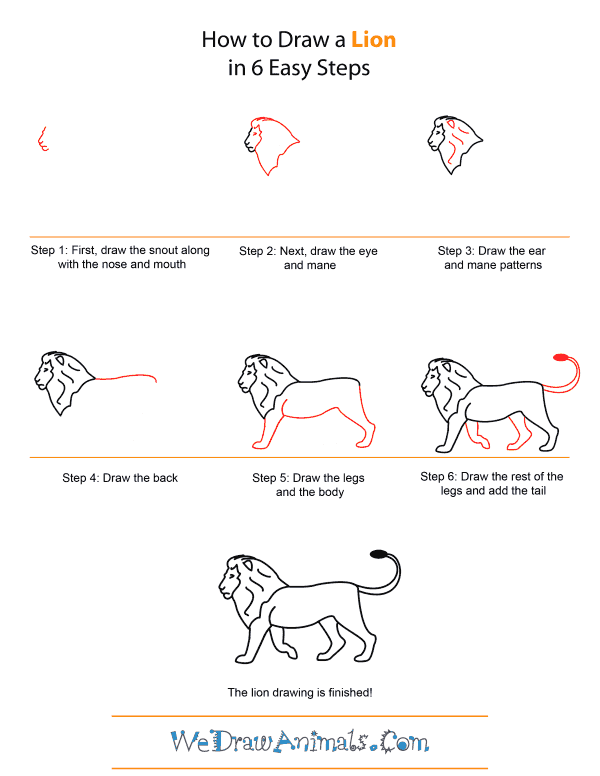 How to Draw a Lion
in 6 Easy Steps

Step 1: First, draw the snout along with the nose and mouth

Step 2: Next, draw the eye and mane

Step 3: Draw the ear and mane patterns

Step 4: Draw the back

Step 5: Draw the legs and the body

Step 6: Draw the rest of the legs and add the tail

The lion drawing is finished!

WeDrawAnimals.Com