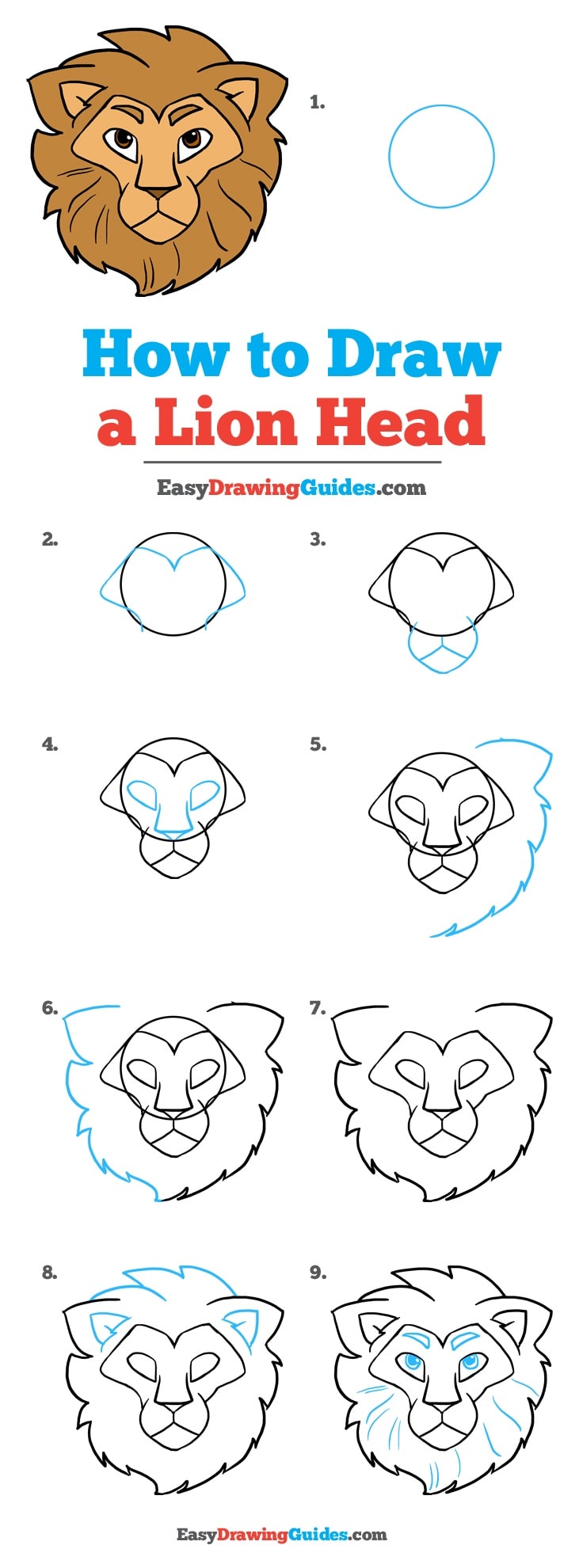 1.

How to Draw a Lion Head

EasyDrawingGuides.com

2.

3.

4.

5.

6.

7.

8.

9.

EasyDrawingGuides.com