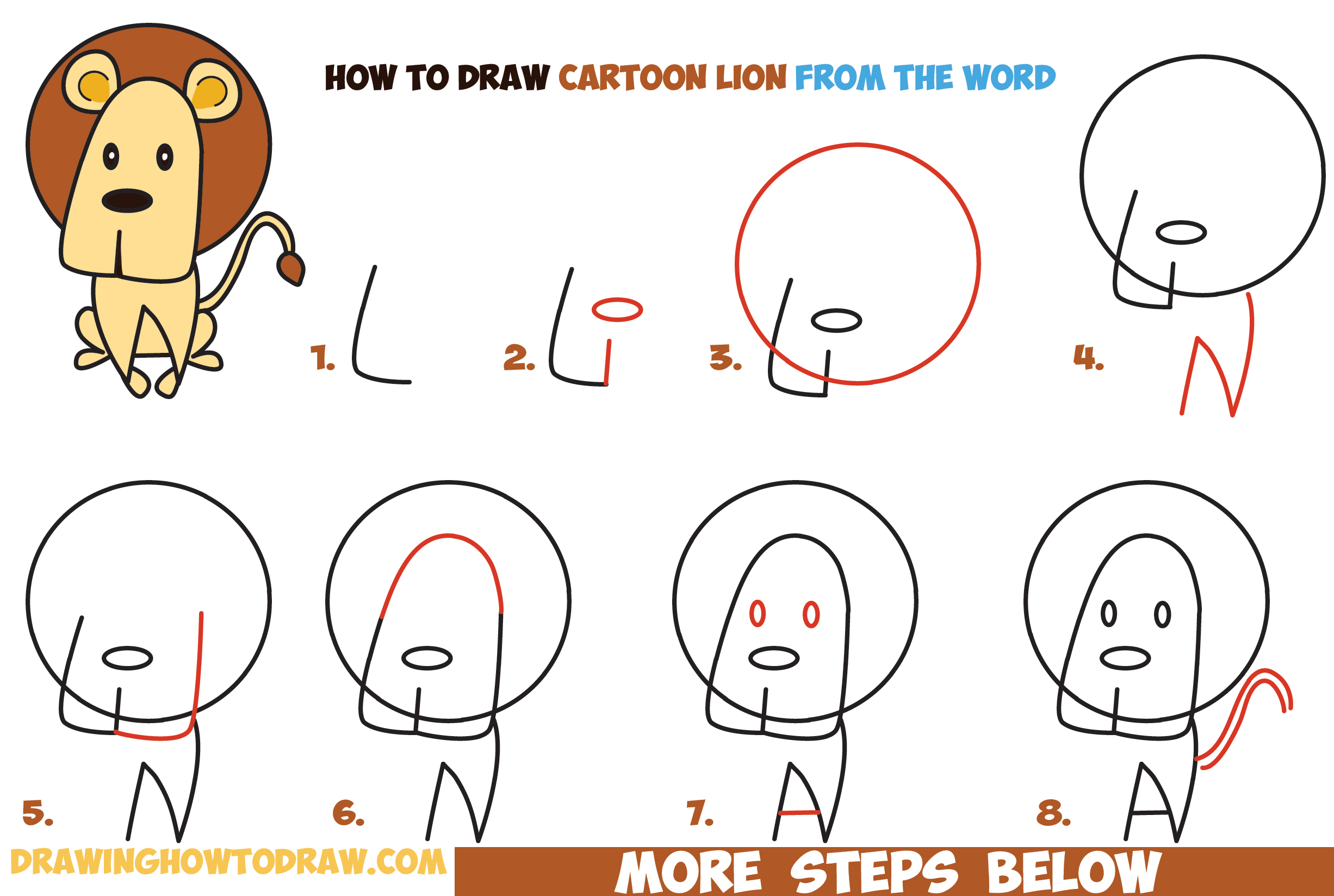 HOW TO DRAW CARTOON LION FROM THE WORD

1.

2.

3.

4.

5.

6.

7.

8.

DRAWINGHOWTODRAW.COM

MORE STEPS BELOW