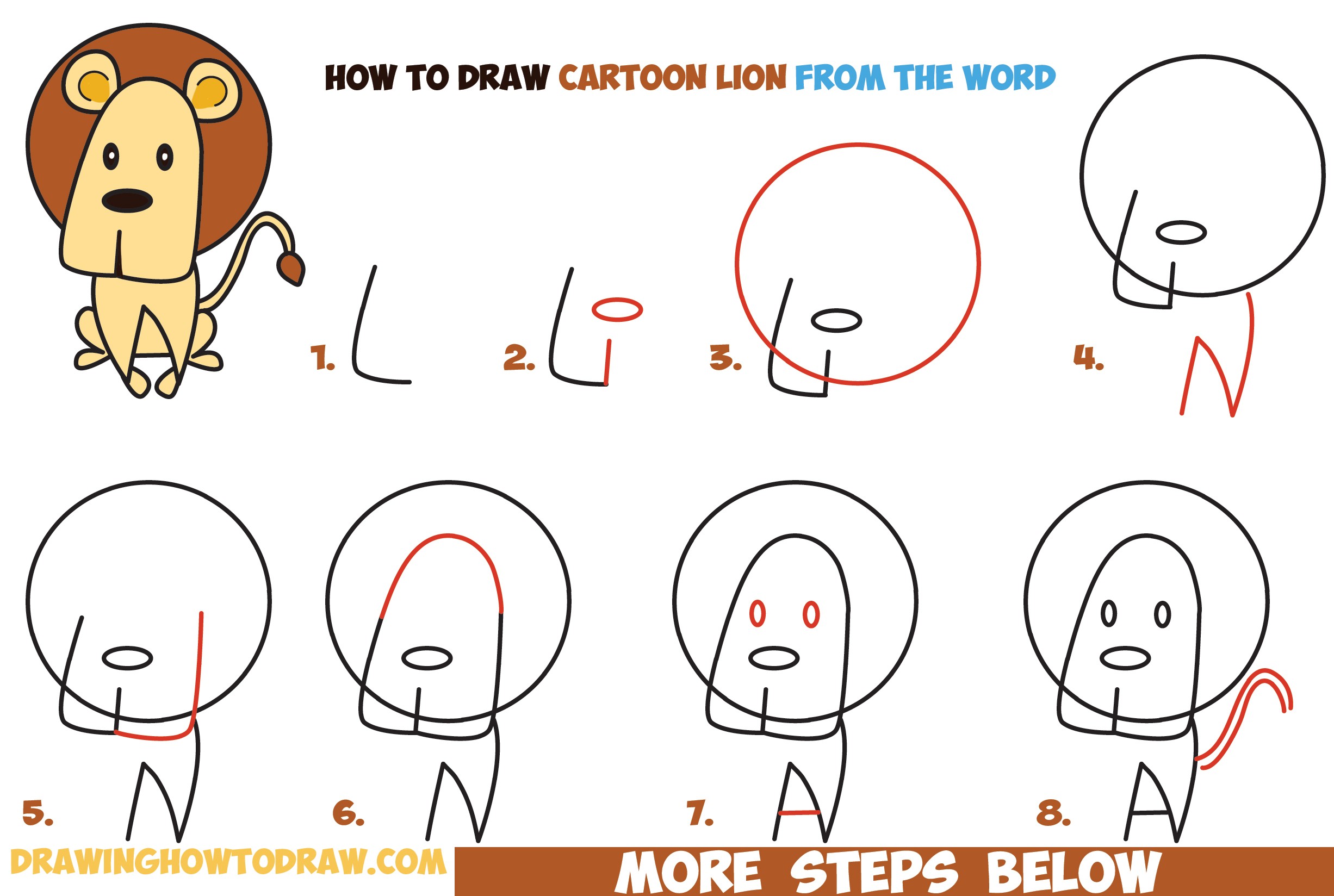 HOW TO DRAW CARTOON LION FROM THE WORD

1.

2.

3.

4.

5.

6.

7.

8.

DRAWINGHOWTODRAW.COM

MORE STEPS BELOW