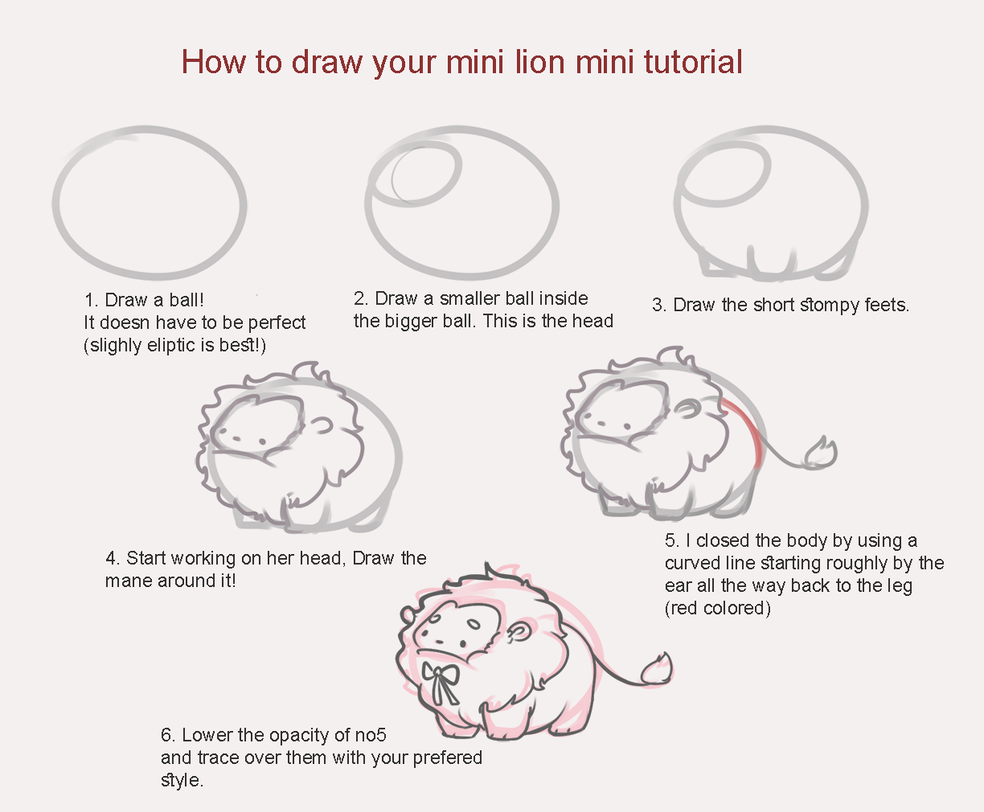 How to draw your mini lion mini tutorial

1. Draw a ball!
It doesn have to be perfect
(slighly eliptic is best!)

2. Draw a smaller ball inside
the bigger ball. This is the head

3. Draw the short stompy feets.

4. Start working on her head, Draw the
mane around it!

5. I closed the body by using a
curved line starting roughly by the
ear all the way back to the leg
(red colored)

6. Lower the opacity of no5
and trace over them with your prefered
style.