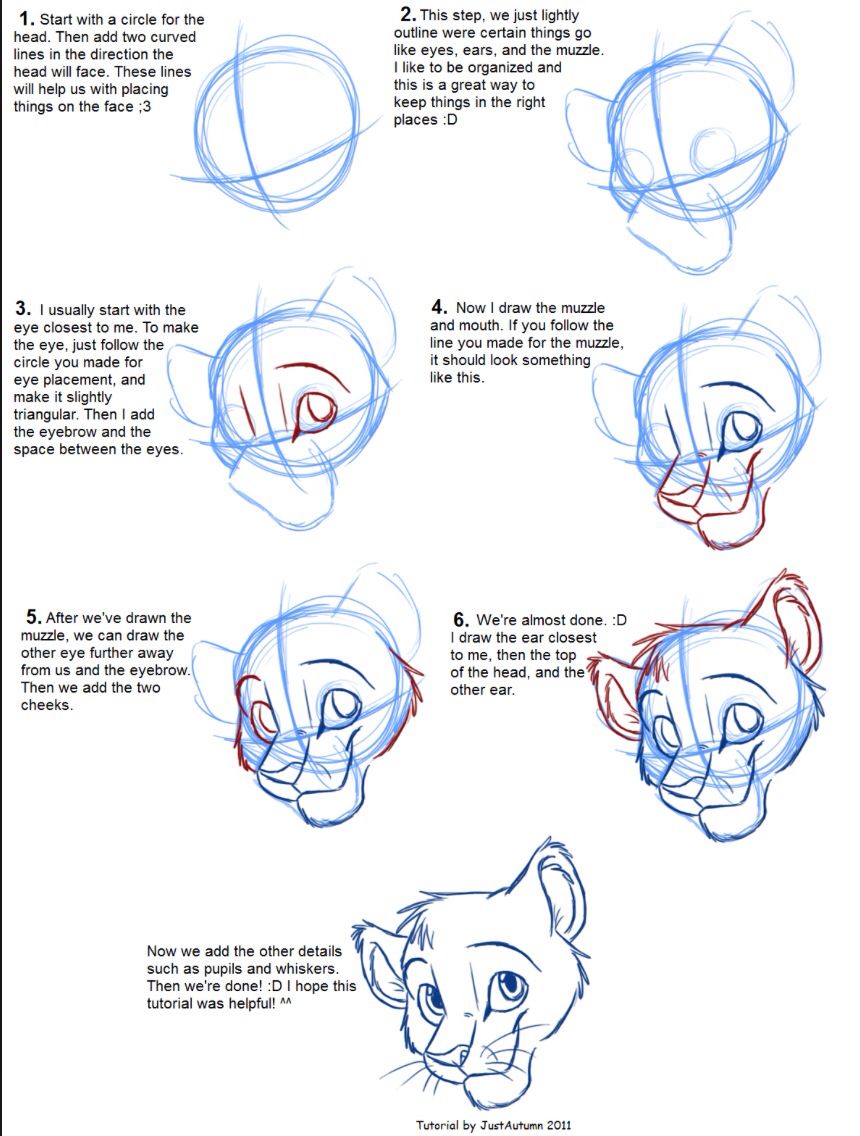 1. Start with a circle for the head. Then add two curved lines in the direction the head will face. These lines will help us with placing things on the face ;3

2. This step, we just lightly outline were certain things go like eyes, ears, and the muzzle. I like to be organized and this is a great way to keep things in the right places :D

3. I usually start with the eye closest to me. To make the eye, just follow the circle you made for eye placement, and make it slightly triangular. Then I add the eyebrow and the space between the eyes.

4. Now I draw the muzzle and mouth. If you follow the line you made for the muzzle, it should look something like this.

5. After we've drawn the muzzle, we can draw the other eye further away from us and the eyebrow. Then we add the two cheeks.

6. We're almost done. :D I draw the ear closest to me, then the top of the head, and the other ear.

Now we add the other details such as pupils and whiskers. Then we're done! :D I hope this tutorial was helpful! ^^

Tutorial by JustAutumn 2011