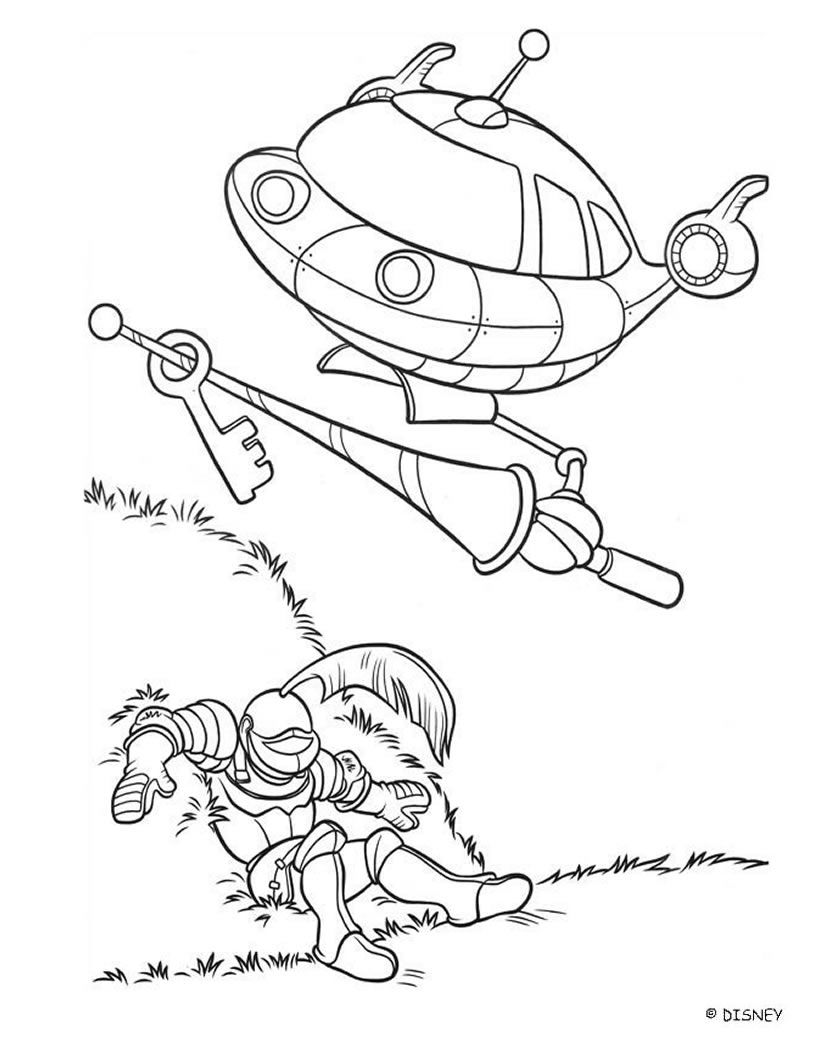 © DISNEY