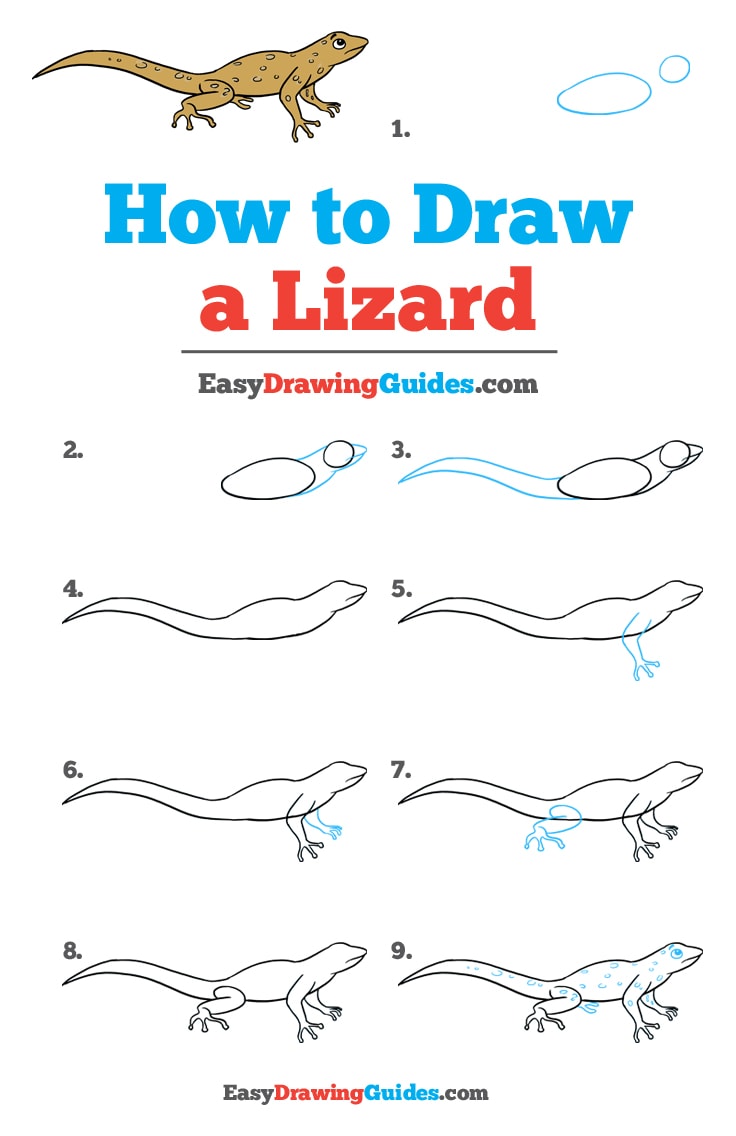 1.

How to Draw a Lizard

EasyDrawingGuides.com

2.

3.

4.

5.

6.

7.

8.

9.

EasyDrawingGuides.com