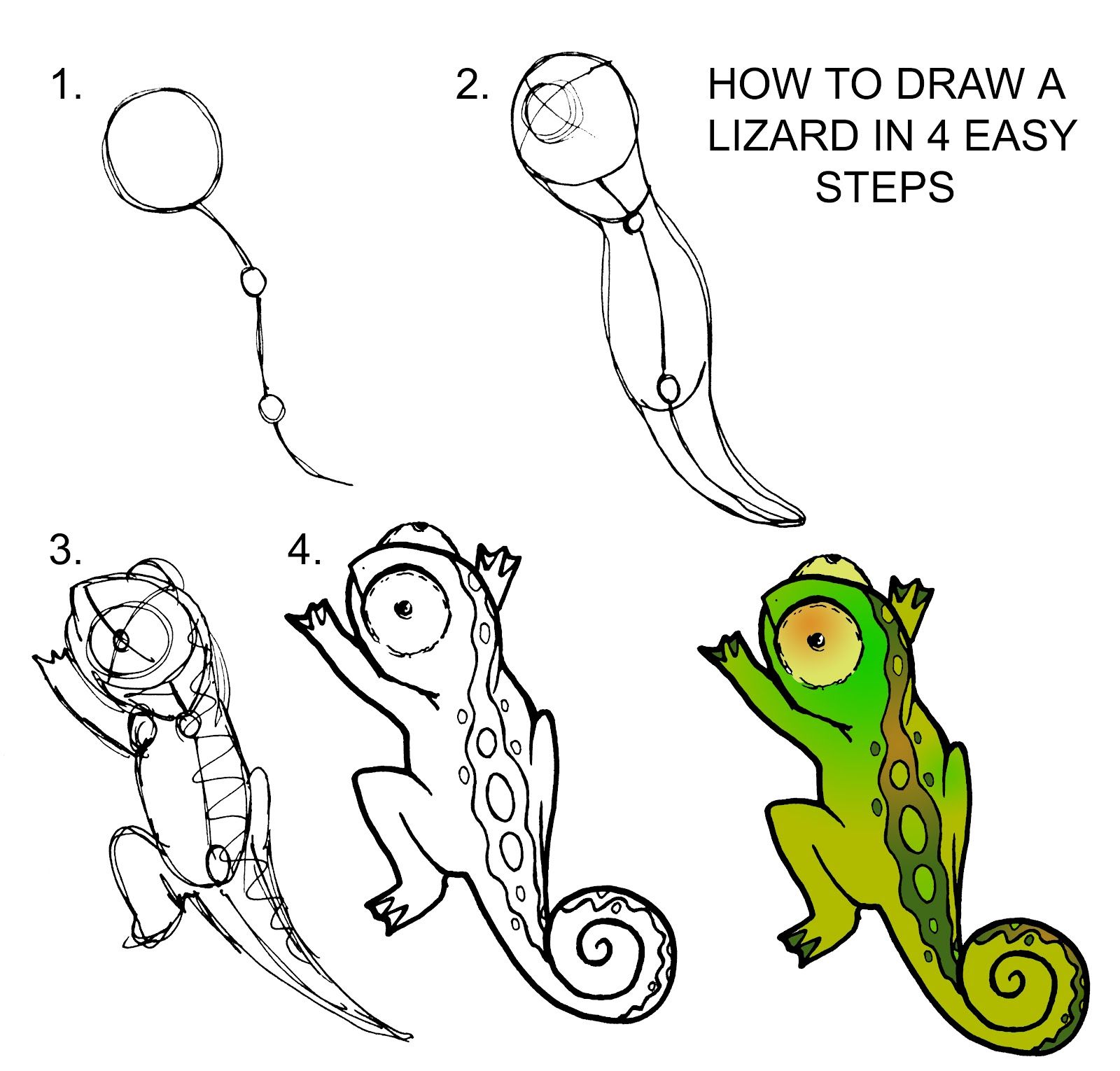 1.

2.

HOW TO DRAW A LIZARD IN 4 EASY STEPS

3.

4.