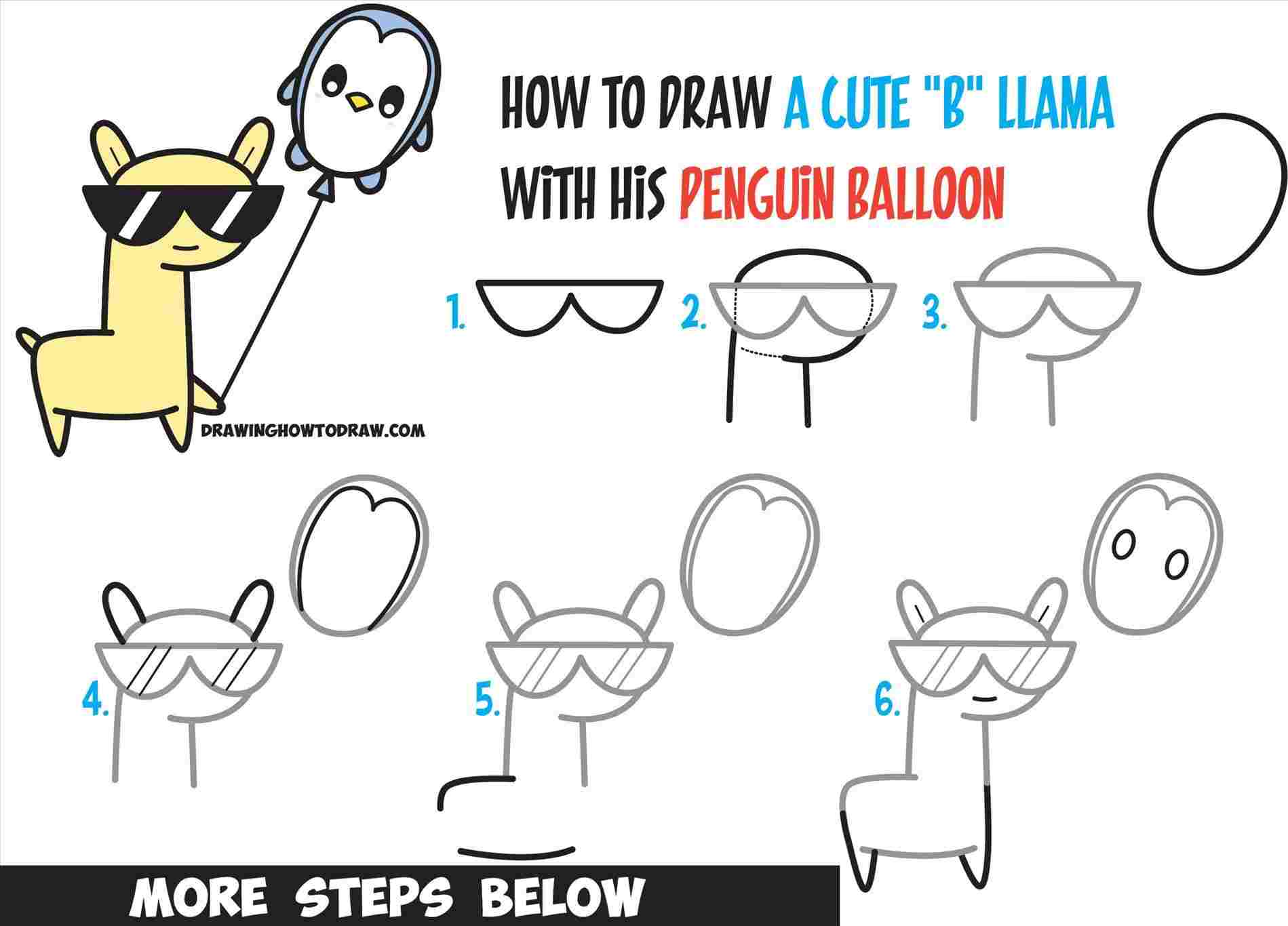 HOW TO DRAW A CUTE "B" LLAMA WITH HIS PENGUIN BALLOON

DRAWINGHOWTODRAW.COM

1.

2.

3.

4.

5.

6.

MORE STEPS BELOW