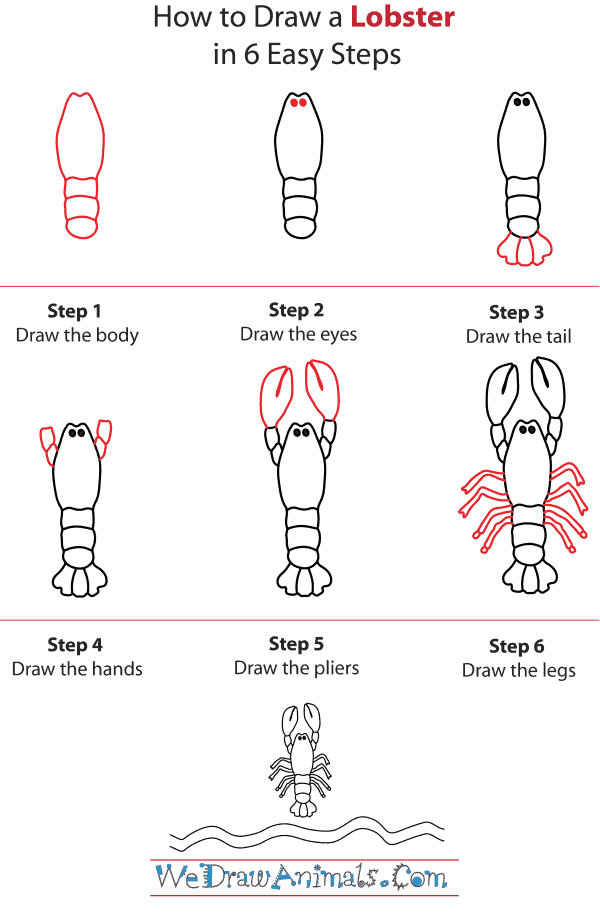 How to Draw a Lobster
in 6 Easy Steps

Step 1
Draw the body

Step 2
Draw the eyes

Step 3
Draw the tail

Step 4
Draw the hands

Step 5
Draw the pliers

Step 6
Draw the legs

WeDrawAnimals.Com