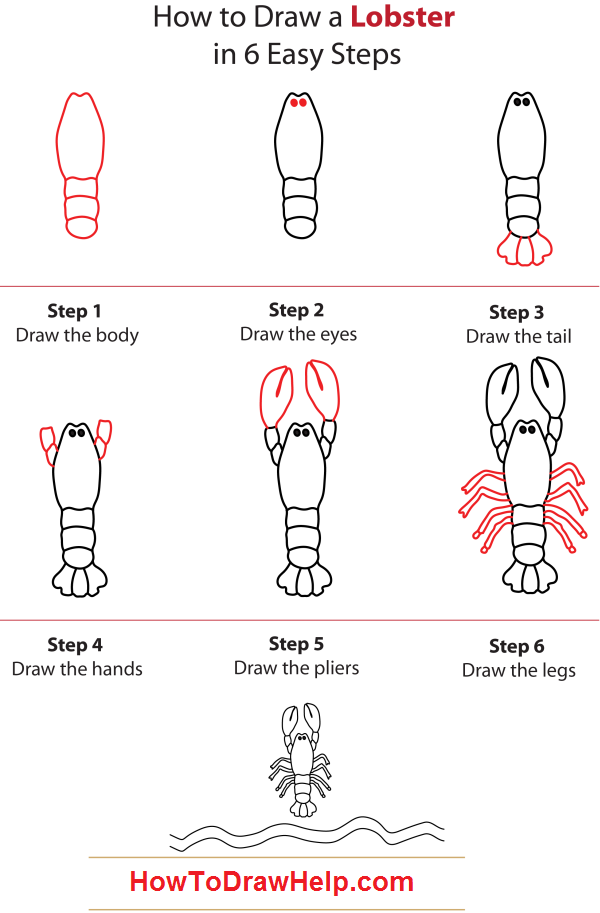 How to Draw a Lobster
in 6 Easy Steps

Step 1
Draw the body

Step 2
Draw the eyes

Step 3
Draw the tail

Step 4
Draw the hands

Step 5
Draw the pliers

Step 6
Draw the legs

HowToDrawHelp.com