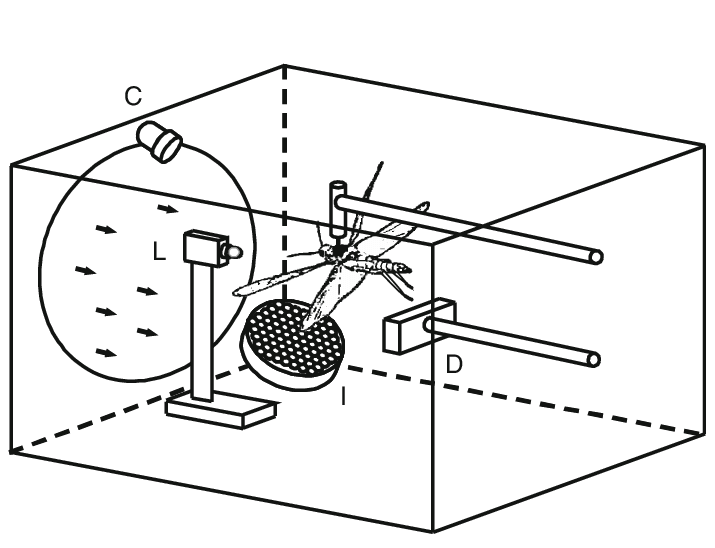 C
L
D
I