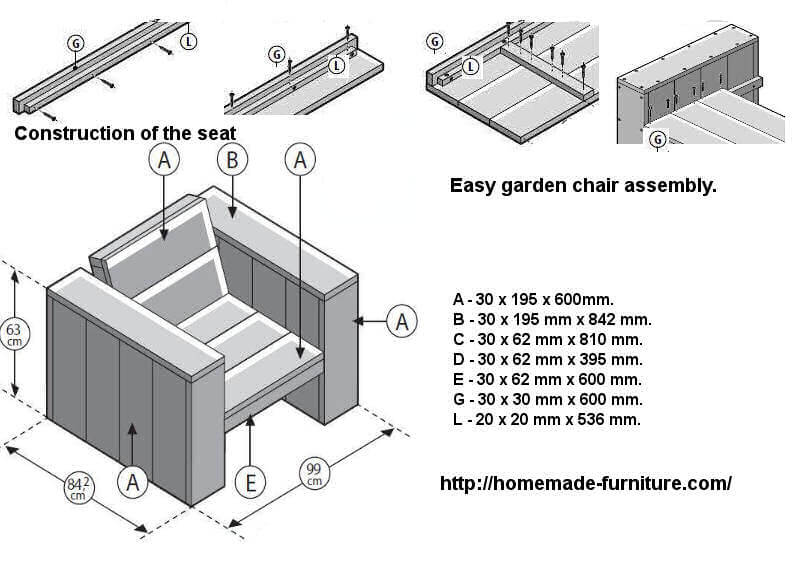 G
L
G
L
G
L
G

Construction of the seat

A
B
A

Easy garden chair assembly.

63 cm
A

A - 30 x 195 x 600mm.
B - 30 x 195 mm x 842 mm.
C - 30 x 62 mm x 810 mm.
D - 30 x 62 mm x 395 mm.
E - 30 x 62 mm x 600 mm.
G - 30 x 30 mm x 600 mm.
L - 20 x 20 mm x 536 mm.

84,2 cm
A
E
99 cm

http://homemade-furniture.com/