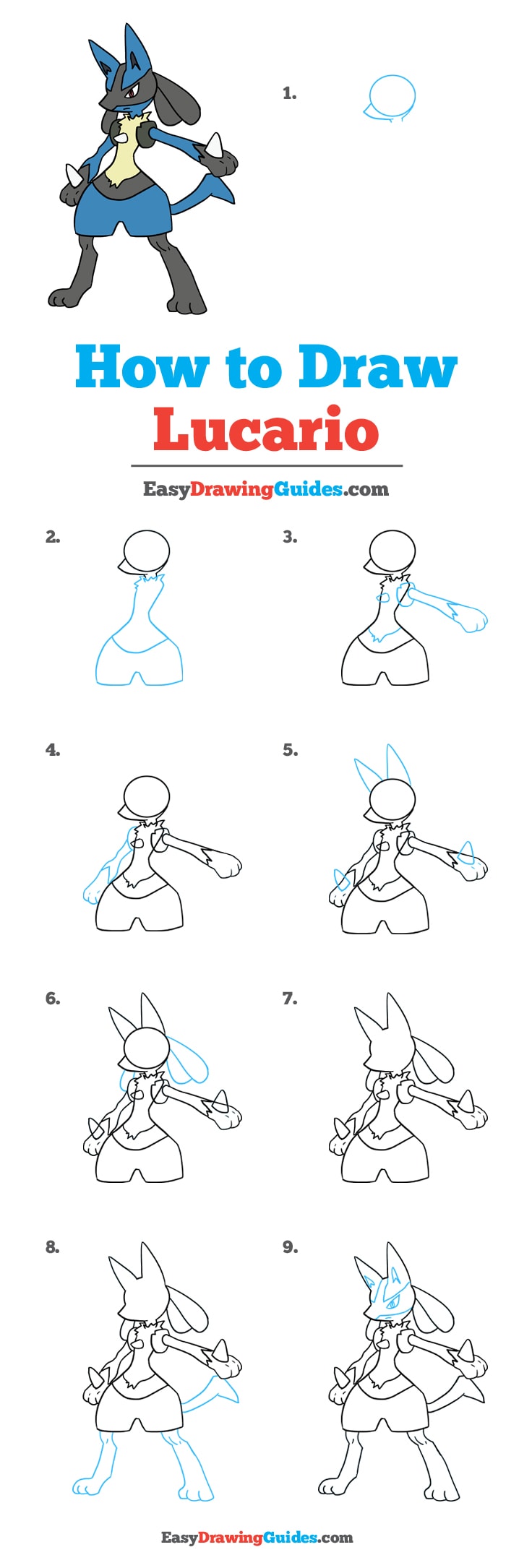 1.

How to Draw
Lucario

EasyDrawingGuides.com

2.

3.

4.

5.

6.

7.

8.

9.

EasyDrawingGuides.com