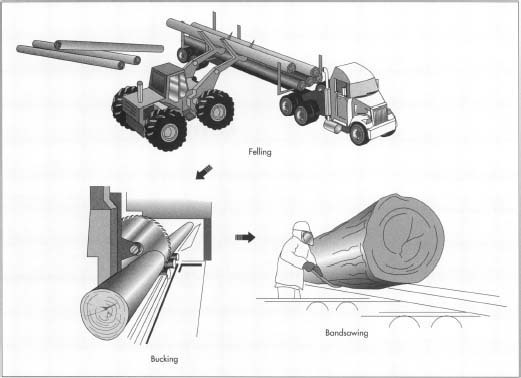 Felling

Bucking

Bandsawing