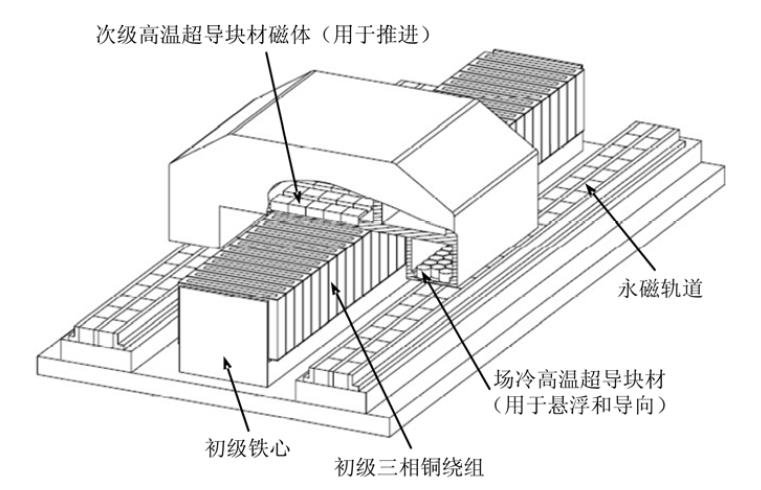 次级高温超导块材磁体（用于推进）

永磁轨道

场冷高温超导块材
（用于悬浮和导向）

初级铁心

初级三相铜绕组