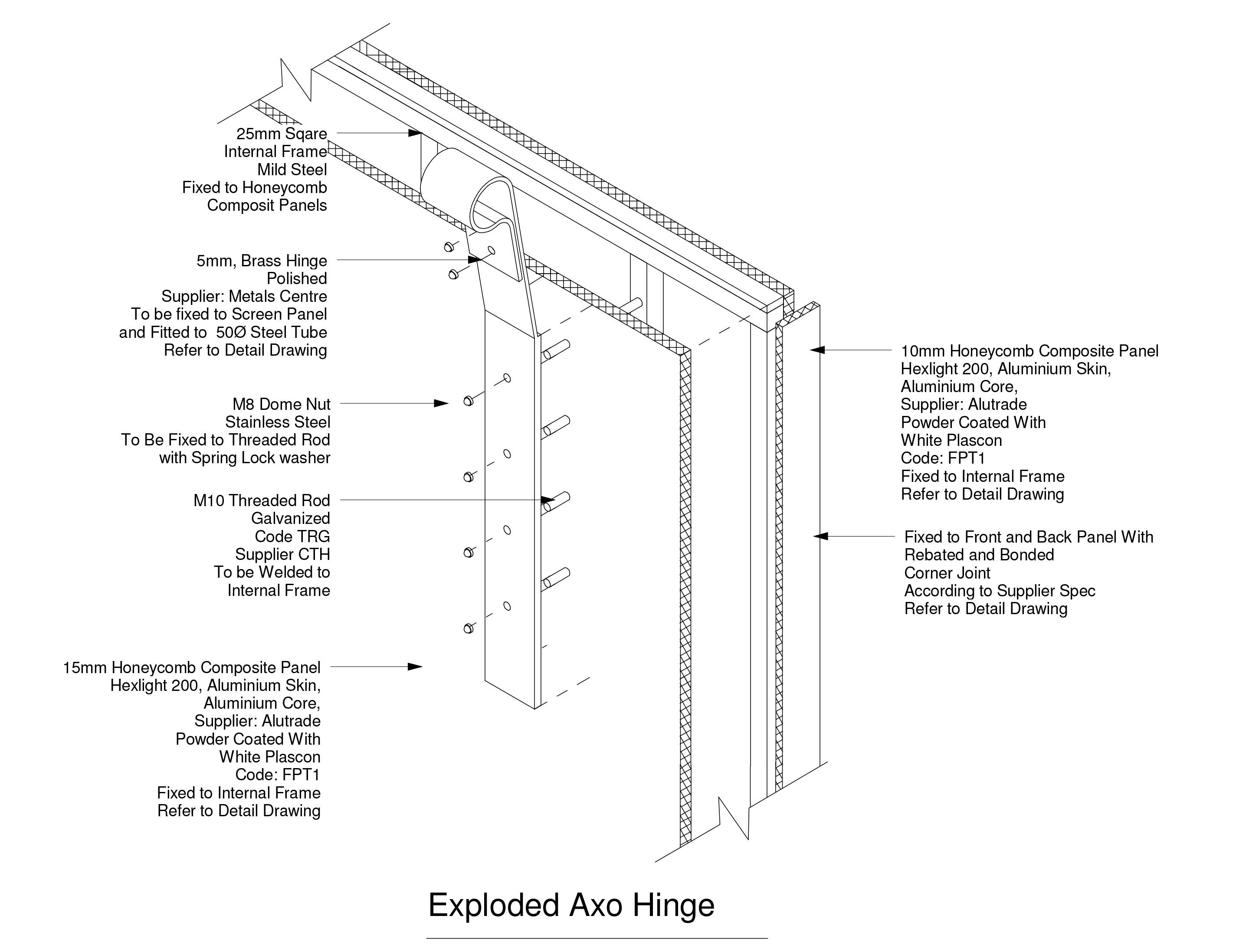 25mm Sqare
Internal Frame
Mild Steel
Fixed to Honeycomb
Composit Panels

5mm, Brass Hinge
Polished
Supplier: Metals Centre
To be fixed to Screen Panel
and Fitted to 50Ø Steel Tube
Refer to Detail Drawing

M8 Dome Nut
Stainless Steel
To Be Fixed to Threaded Rod
with Spring Lock washer

M10 Threaded Rod
Galvanized
Code TRG
Supplier CTH
To be Welded to
Internal Frame

15mm Honeycomb Composite Panel
Hexlight 200, Aluminium Skin,
Aluminium Core,
Supplier: Alutrade
Powder Coated With
White Plascon
Code: FPT1
Fixed to Internal Frame
Refer to Detail Drawing

10mm Honeycomb Composite Panel
Hexlight 200, Aluminium Skin,
Aluminium Core,
Supplier: Alutrade
Powder Coated With
White Plascon
Code: FPT1
Fixed to Internal Frame
Refer to Detail Drawing

Fixed to Front and Back Panel With
Rebated and Bonded
Corner Joint
According to Supplier Spec
Refer to Detail Drawing

Exploded Axo Hinge