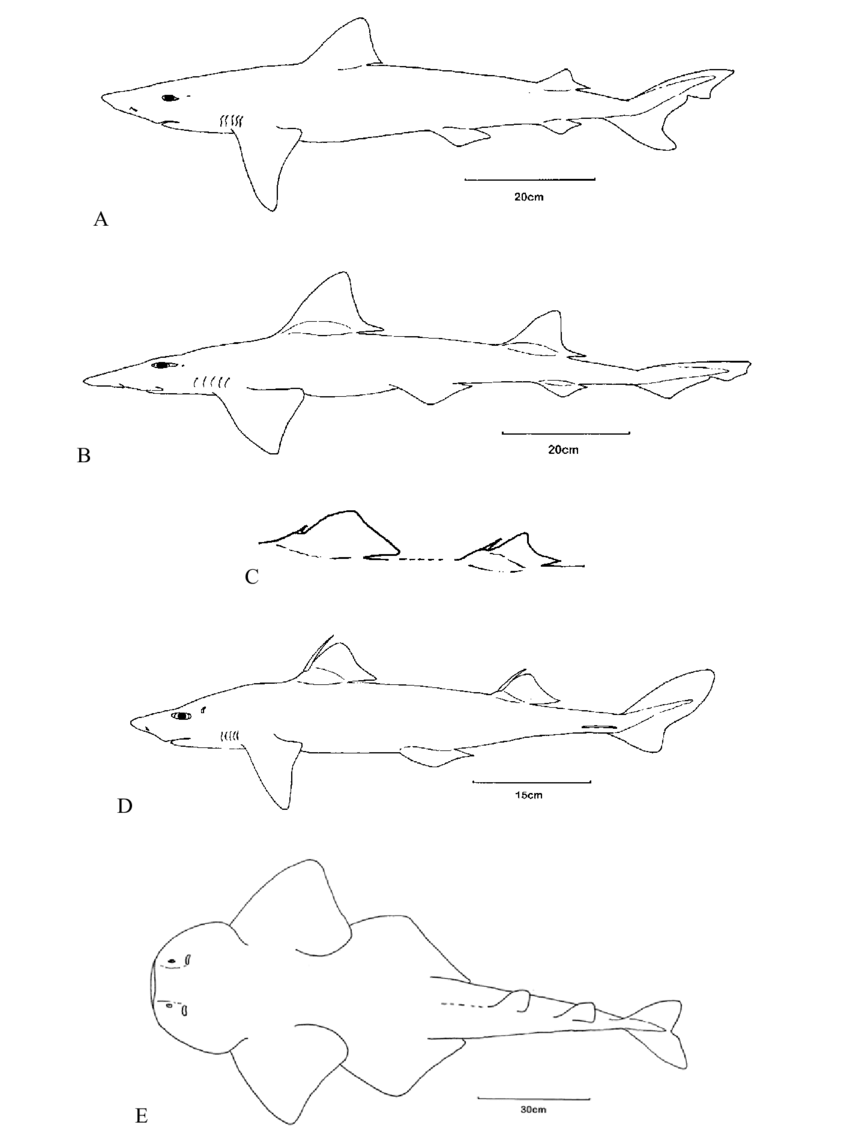 20cm

A

20cm

B

C

15cm

D

30cm

E