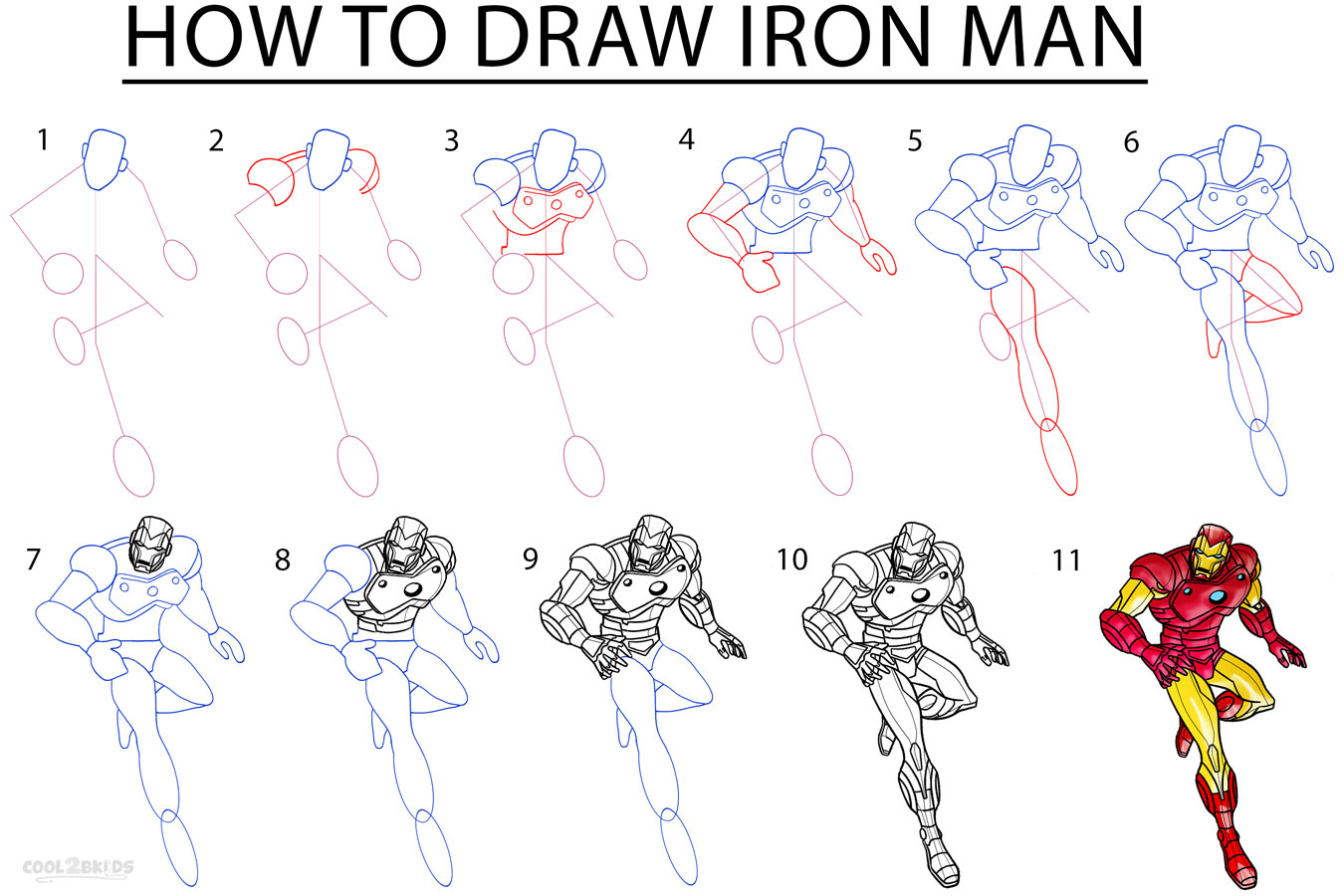 HOW TO DRAW IRON MAN

1

2

3

4

5

6

7

8

9

10

11

COOL2BKIDS