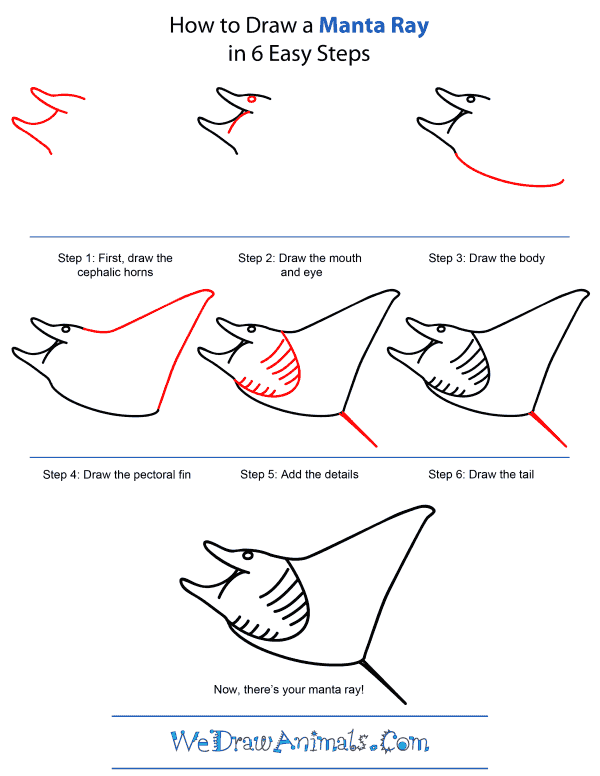 How to Draw a Manta Ray
in 6 Easy Steps

Step 1: First, draw the cephalic horns

Step 2: Draw the mouth and eye

Step 3: Draw the body

Step 4: Draw the pectoral fin

Step 5: Add the details

Step 6: Draw the tail

Now, there's your manta ray!

WeDrawAnimals.Com