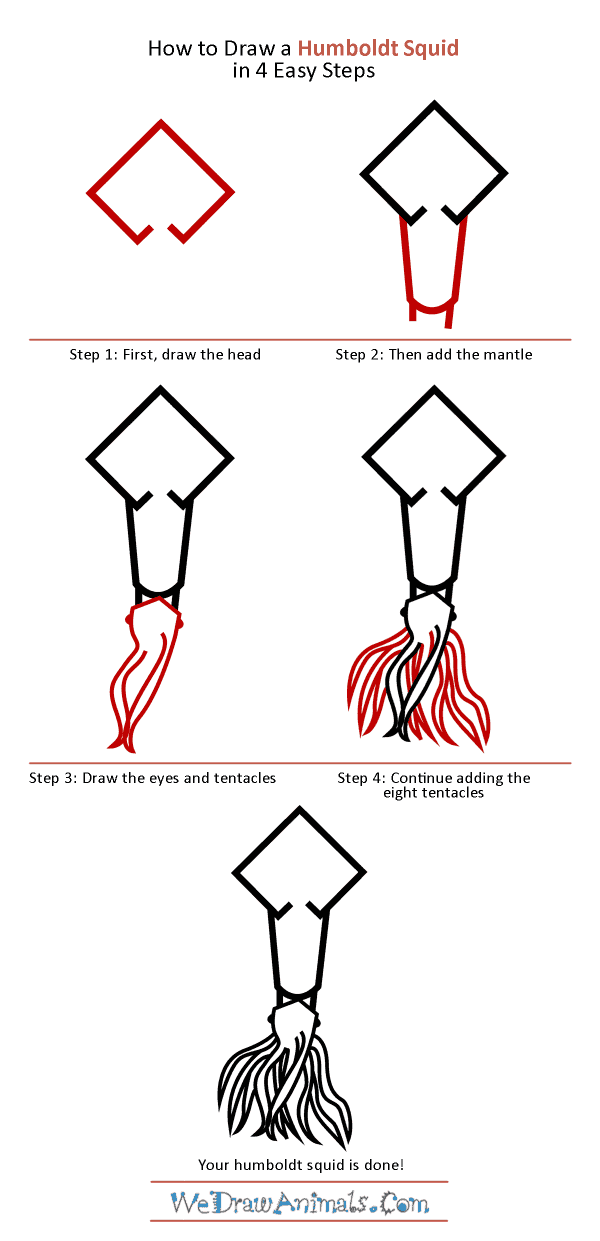 How to Draw a Humboldt Squid
in 4 Easy Steps

Step 1: First, draw the head

Step 2: Then add the mantle

Step 3: Draw the eyes and tentacles

Step 4: Continue adding the eight tentacles

Your humboldt squid is done!

WeDrawAnimals.Com