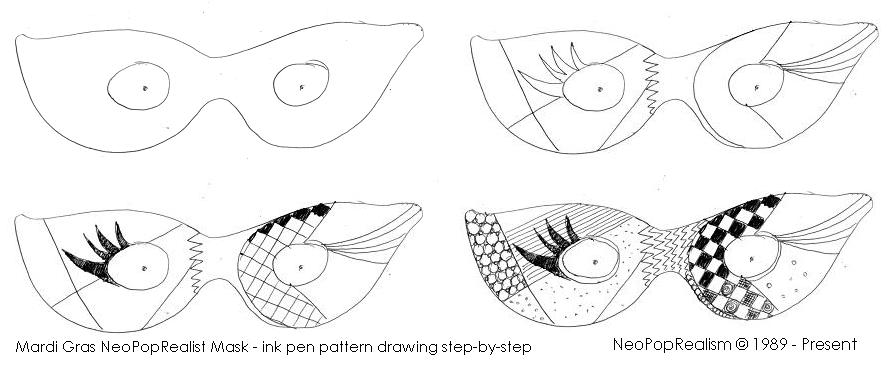 Mardi Gras NeoPopRealist Mask - ink pen pattern drawing step-by-step

NeoPopRealism © 1989 - Present