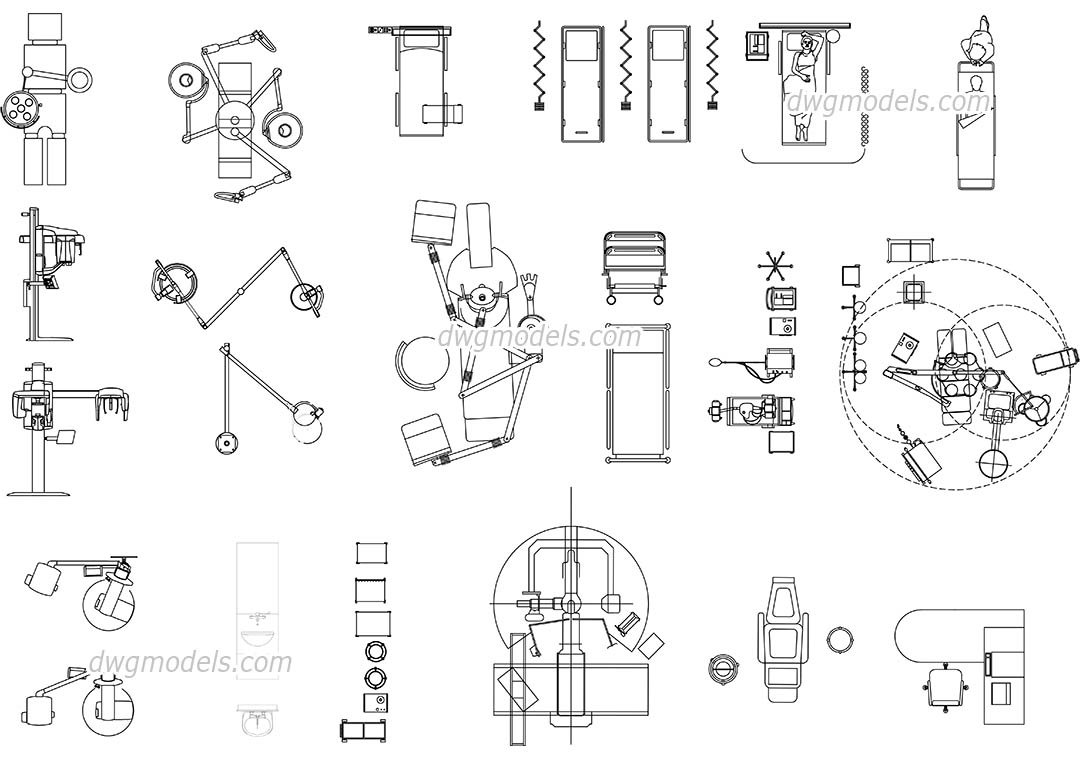 dwgmodels.com

dwgmodels.com

dwgmodels.com