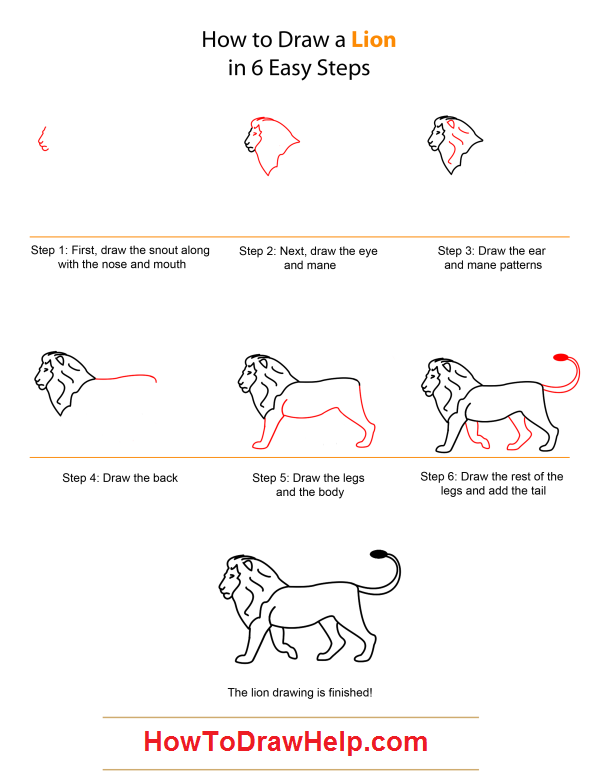 How to Draw a Lion
in 6 Easy Steps

Step 1: First, draw the snout along with the nose and mouth

Step 2: Next, draw the eye and mane

Step 3: Draw the ear and mane patterns

Step 4: Draw the back

Step 5: Draw the legs and the body

Step 6: Draw the rest of the legs and add the tail

The lion drawing is finished!

HowToDrawHelp.com