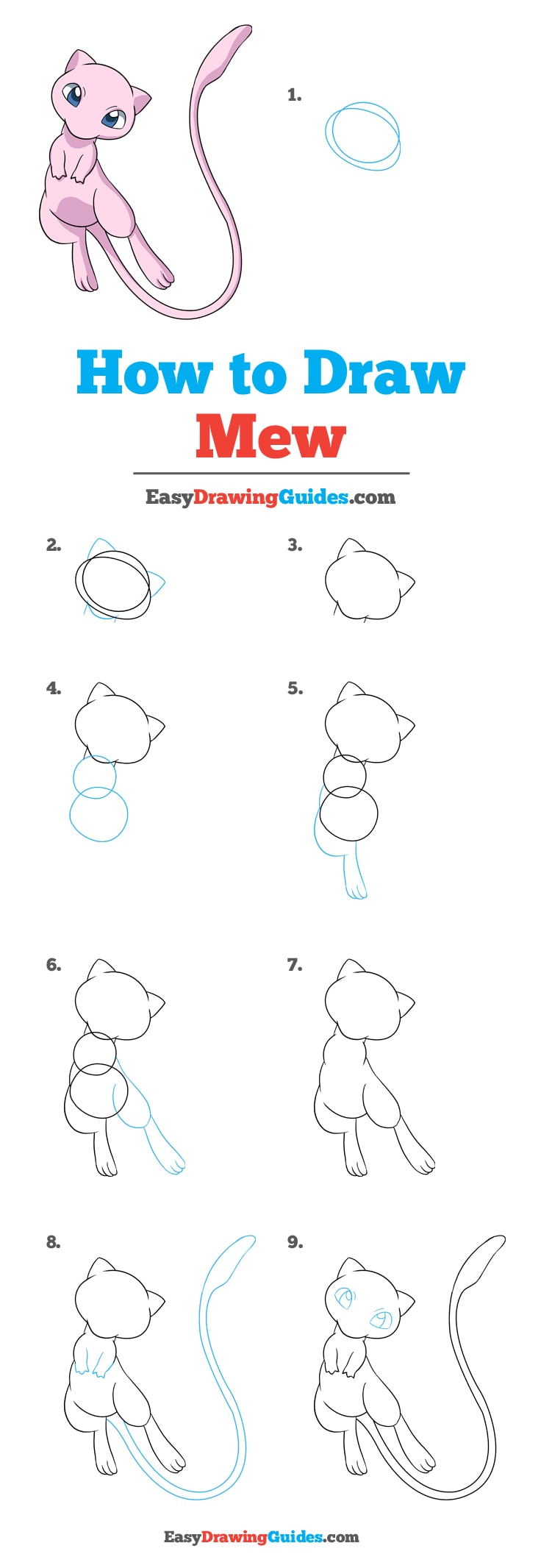 1.

How to Draw
Mew

EasyDrawingGuides.com

2.

3.

4.

5.

6.

7.

8.

9.

EasyDrawingGuides.com