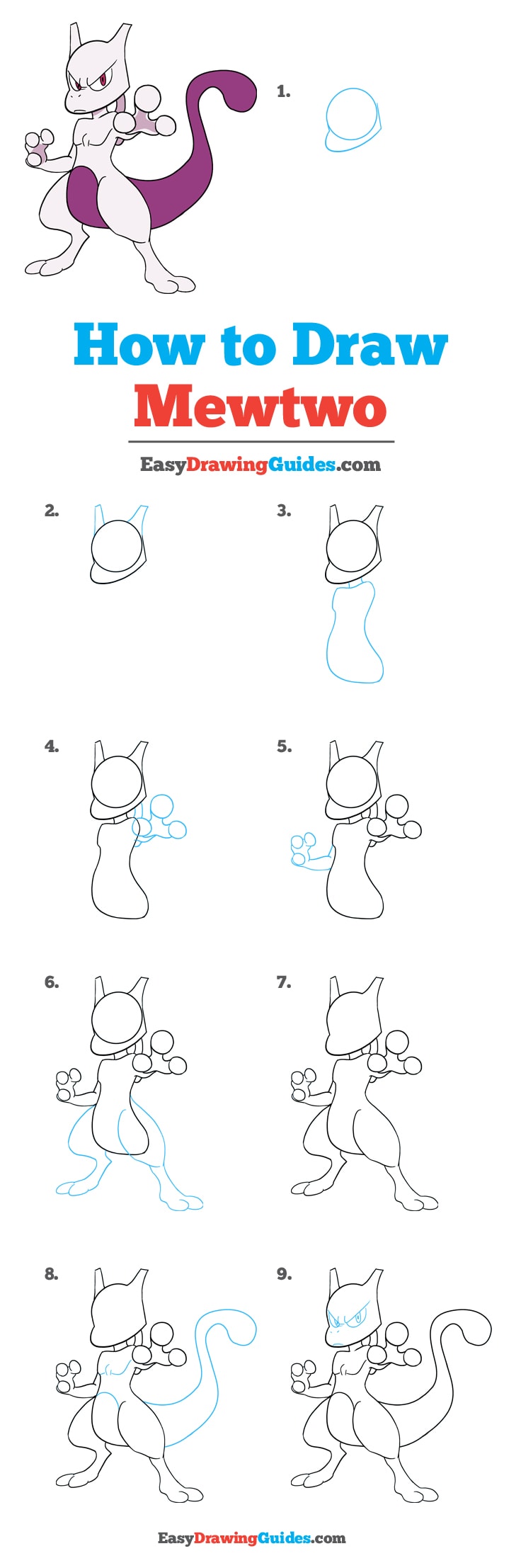 1.

How to Draw
Mewtwo

EasyDrawingGuides.com

2.

3.

4.

5.

6.

7.

8.

9.

EasyDrawingGuides.com