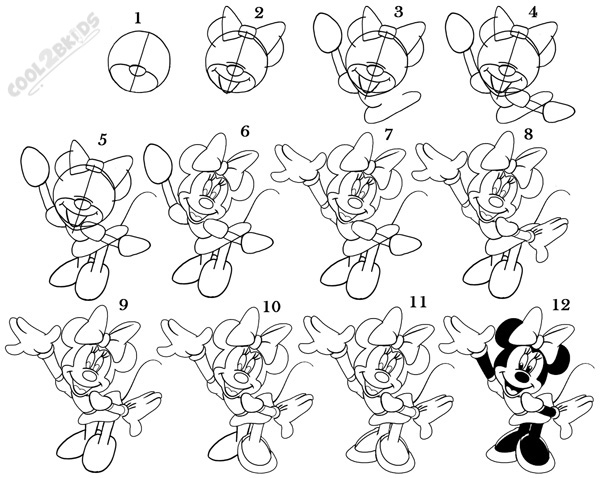 COOL2BKIDS

1 2 3 4

5 6 7 8

9 10 11 12