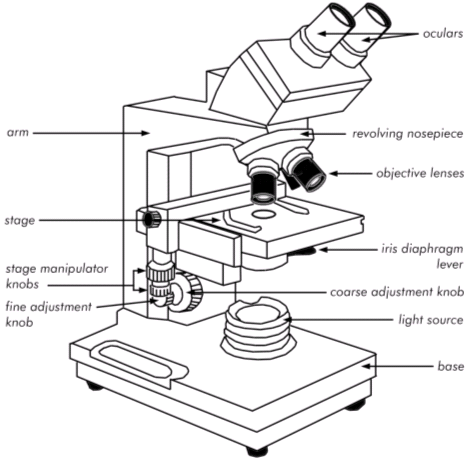 oculars
arm
revolving nosepiece
objective lenses
stage
iris diaphragm lever
stage manipulator knobs
coarse adjustment knob
fine adjustment knob
light source
base