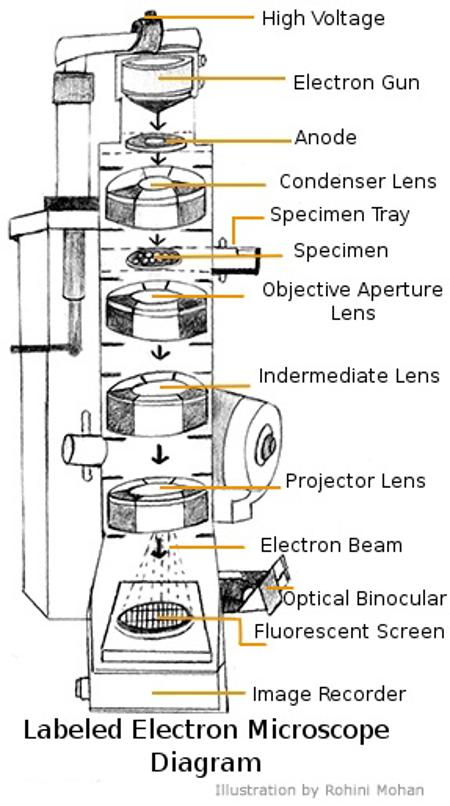 High Voltage
Electron Gun
Anode
Condenser Lens
Specimen Tray
Specimen
Objective Aperture Lens
Indermediate Lens
Projector Lens
Electron Beam
Optical Binocular
Fluorescent Screen
Image Recorder

Labeled Electron Microscope Diagram

Illustration by Rohini Mohan