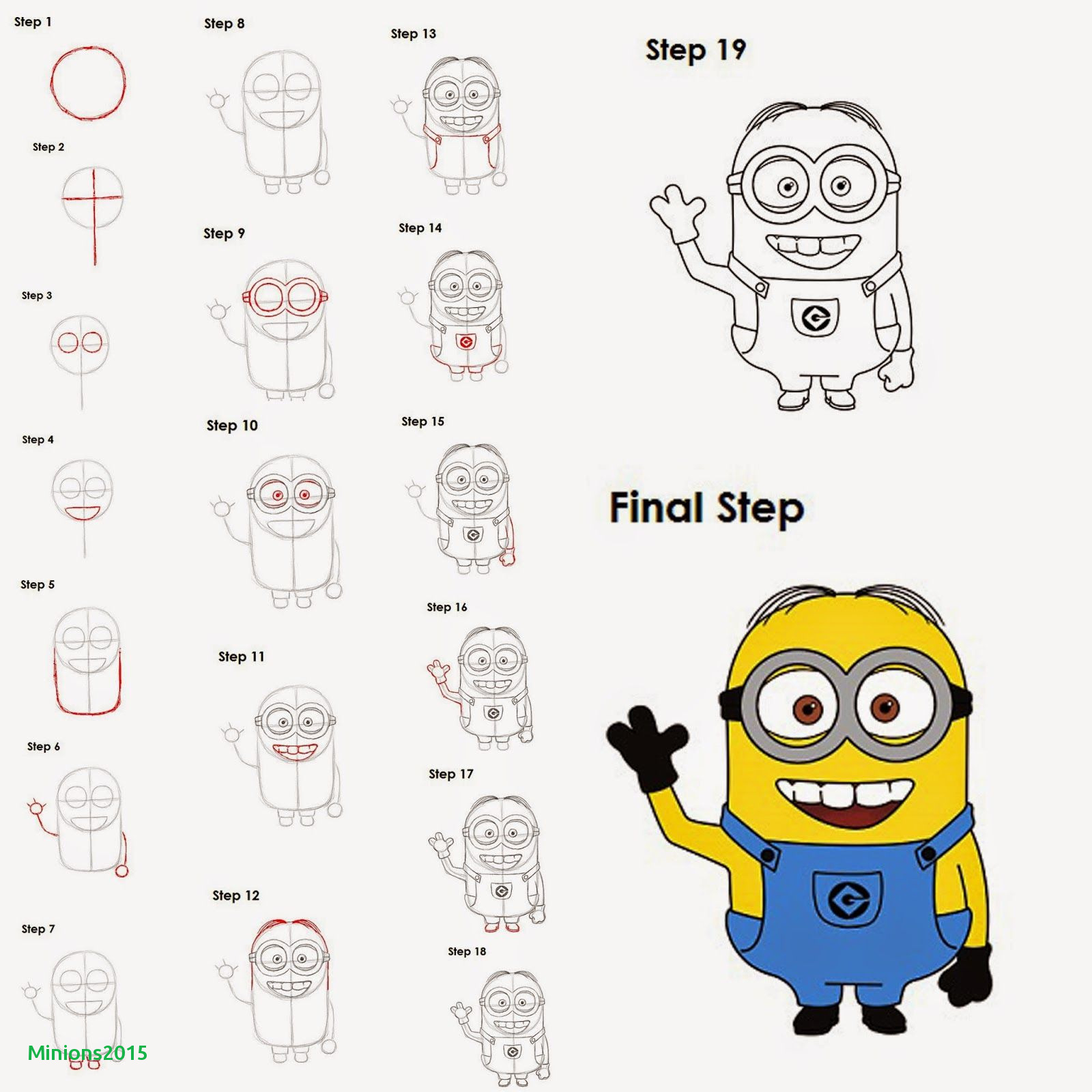 Step 1

Step 2

Step 3

Step 4

Step 5

Step 6

Step 7

Minions2015

Step 8

Step 9

Step 10

Step 11

Step 12

Step 13

Step 14

Step 15

Step 16

Step 17

Step 18

Step 19

Final Step