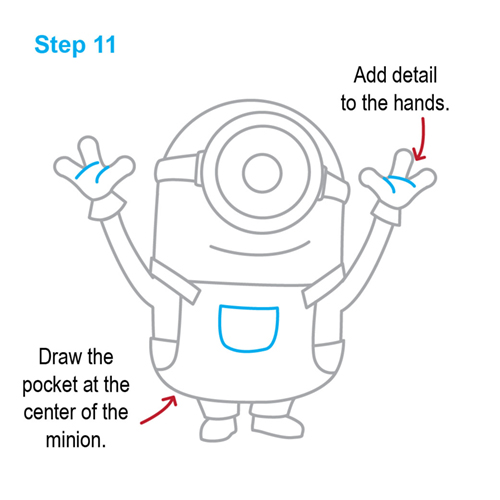 Step 11

Add detail to the hands.

Draw the pocket at the center of the minion.