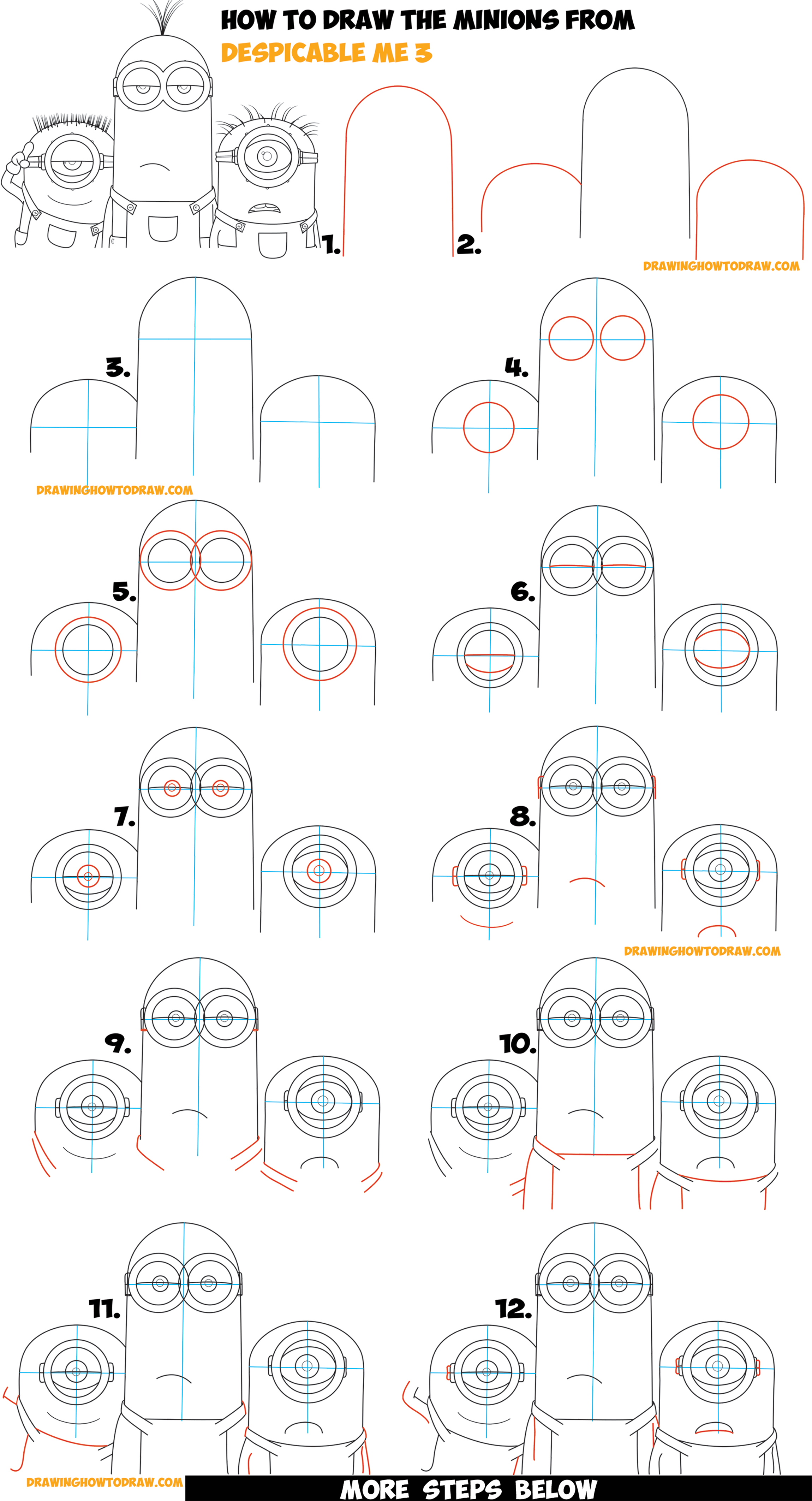 HOW TO DRAW THE MINIONS FROM
DESPICABLE ME 3

1.

2.

DRAWINGHOWTODRAW.COM

3.

4.

DRAWINGHOWTODRAW.COM

5.

6.

7.

8.

DRAWINGHOWTODRAW.COM

9.

10.

11.

12.

DRAWINGHOWTODRAW.COM

MORE STEPS BELOW