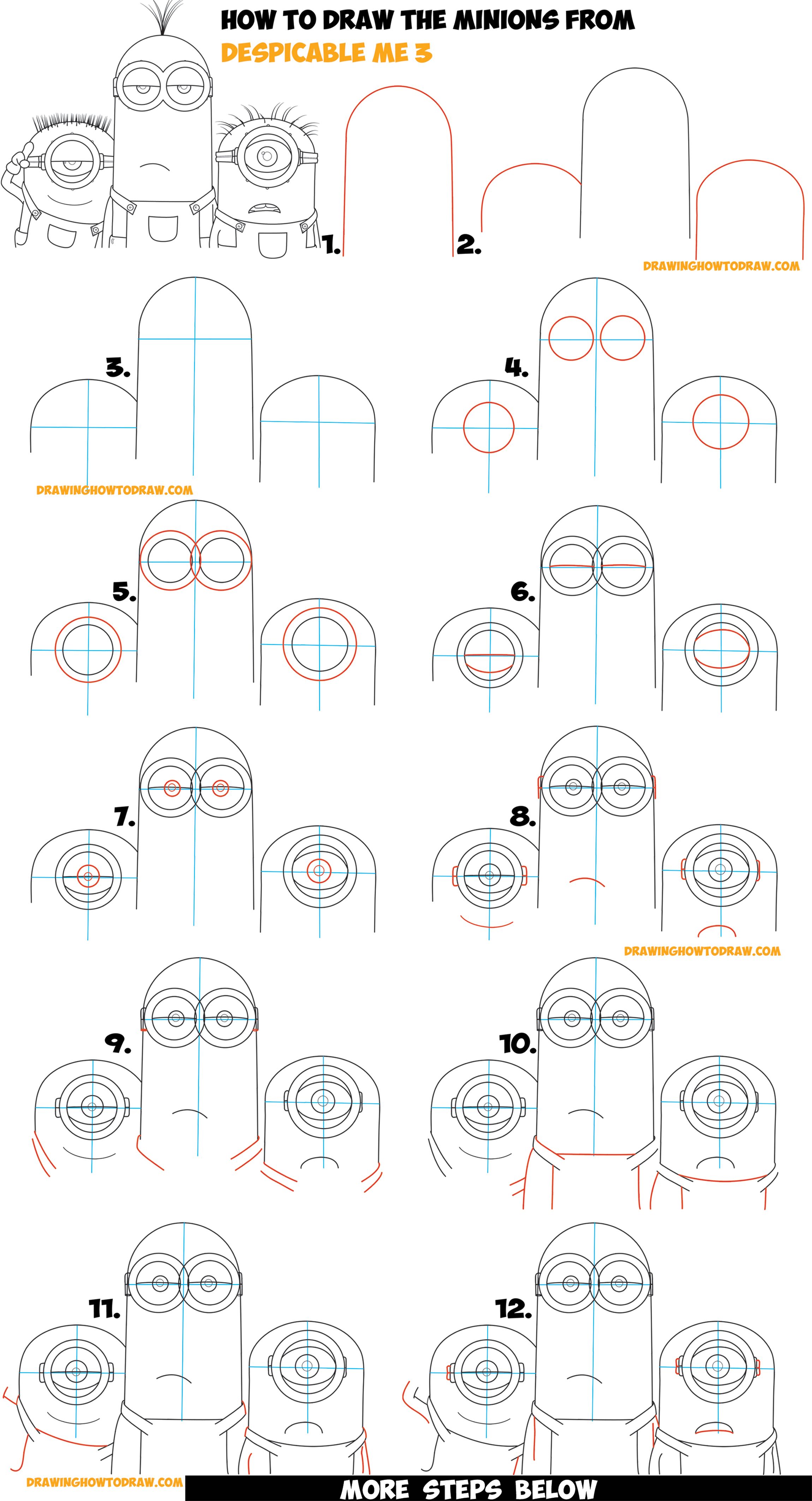 HOW TO DRAW THE MINIONS FROM
DESPICABLE ME 3

1.

2.

DRAWINGHOWTODRAW.COM

3.

4.

DRAWINGHOWTODRAW.COM

5.

6.

7.

8.

DRAWINGHOWTODRAW.COM

9.

10.

11.

12.

DRAWINGHOWTODRAW.COM

MORE STEPS BELOW