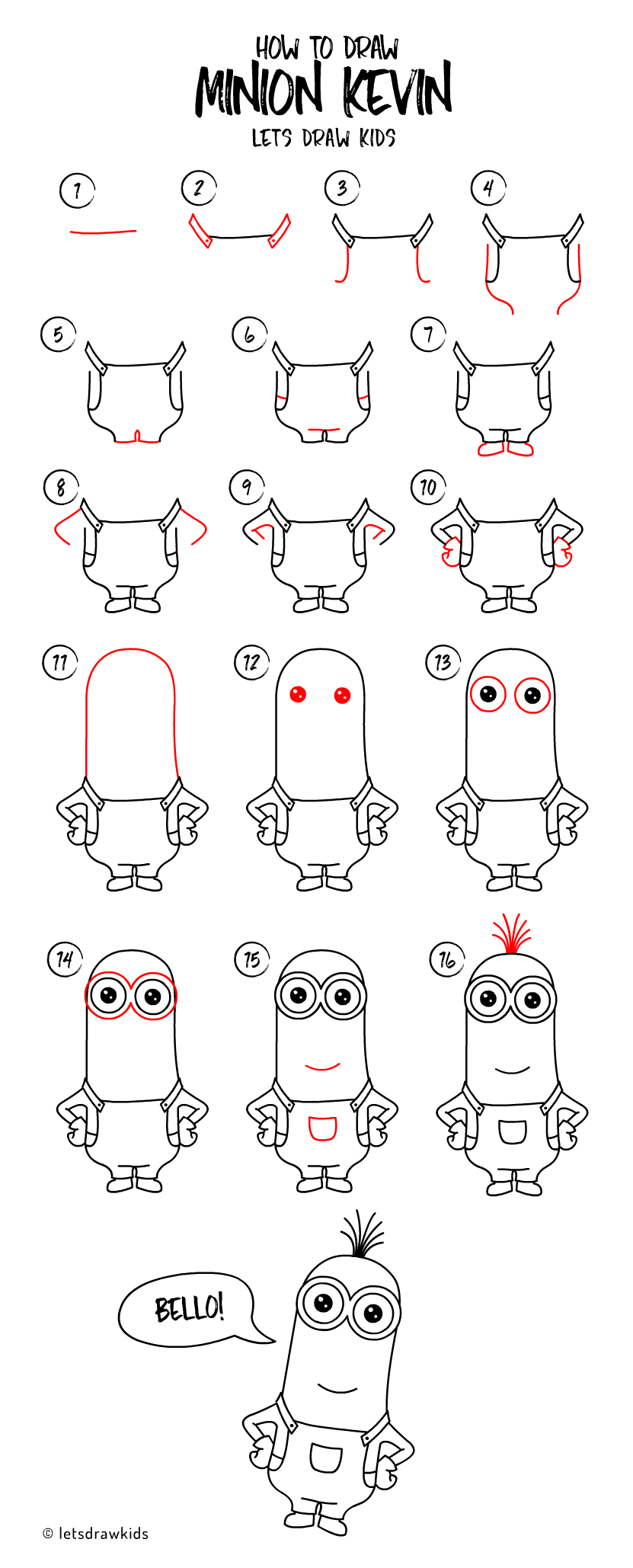 HOW TO DRAW
MINION KEVIN
LETS DRAW KIDS

1 2 3 4

5 6 7

8 9 10

11 12 13

14 15 16

BELLO!

© letsdrawkids